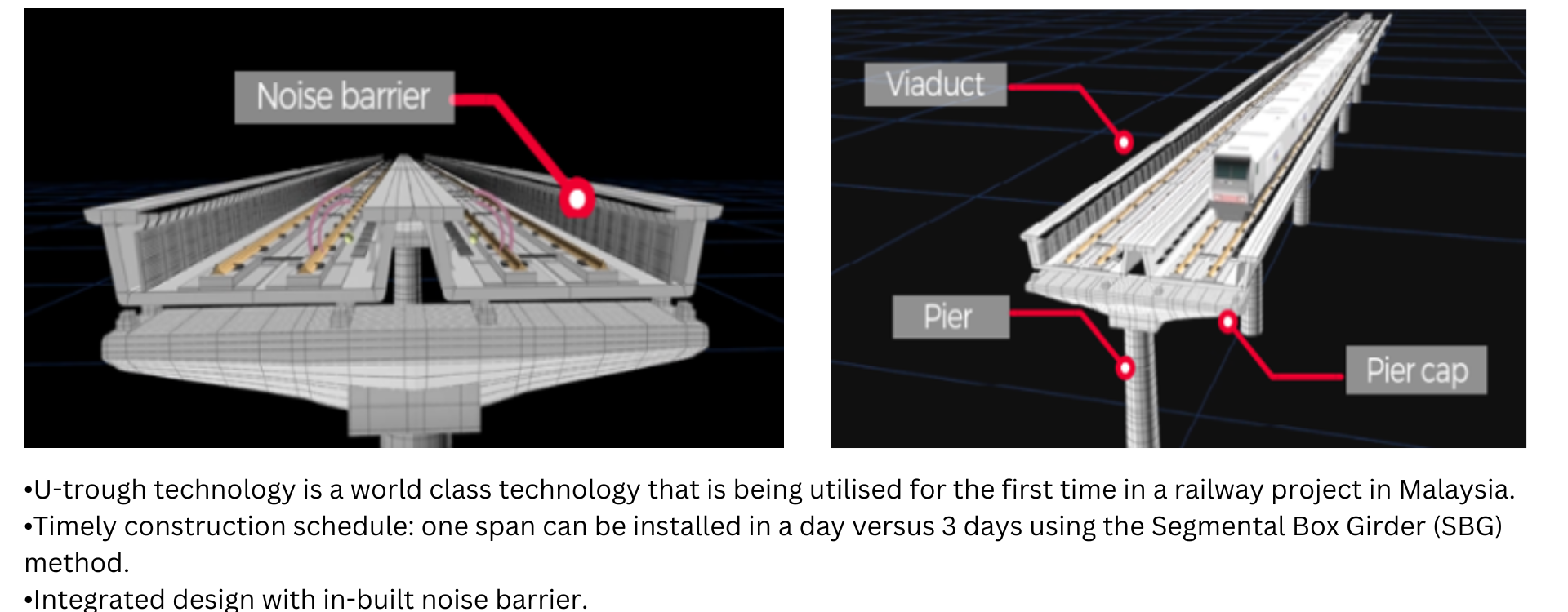 Noise barrier

Viaduct

Pier

Pier cap

•U-trough technology is a world class technology that is being utilised for the first time in a railway project in Malaysia.
•Timely construction schedule: one span can be installed in a day versus 3 days using the Segmental Box Girder (SBG) method.
•Integrated design with in-built noise barrier.