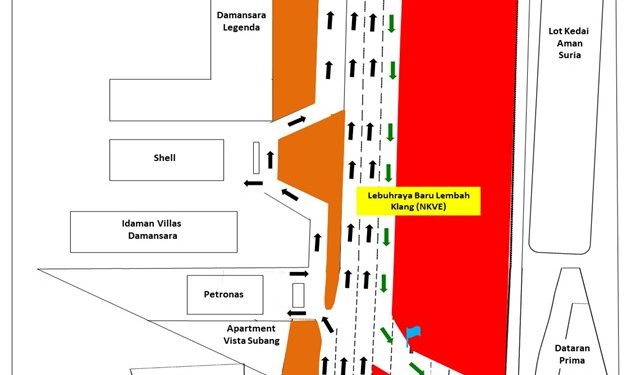 Damansara Legenda

Lot Kedai Aman Suria

Shell

Lebuhraya Baru Lembah Klang (NKVE)

Idaman Villas Damansara

Petronas

Apartment Vista Subang

Dataran Prima