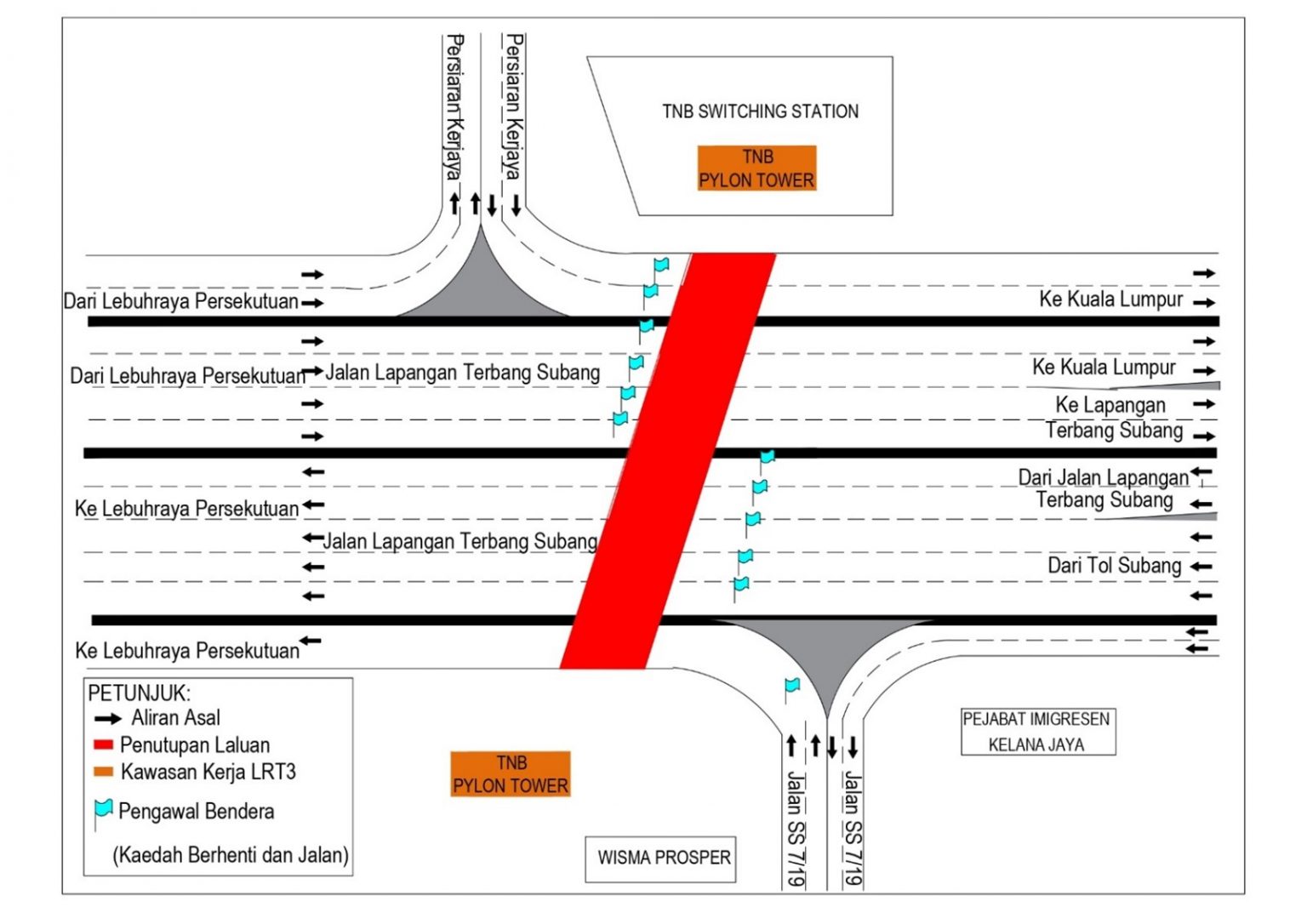 Persiaran Kerjaya
Persiaran Kerjaya

TNB SWITCHING STATION

TNB PYLON TOWER

Dari Lebuhraya Persekutuan
Ke Kuala Lumpur

Dari Lebuhraya Persekutuan
Jalan Lapangan Terbang Subang
Ke Kuala Lumpur
Ke Lapangan Terbang Subang

Dari Jalan Lapangan Terbang Subang
Ke Lebuhraya Persekutuan
Jalan Lapangan Terbang Subang
Dari Tol Subang

Ke Lebuhraya Persekutuan

PETUNJUK:
Aliran Asal
Penutupan Laluan
Kawasan Kerja LRT3
Pengawal Bendera
(Kaedah Berhenti dan Jalan)

TNB PYLON TOWER

WISMA PROSPER

Jalan SS 7/19
Jalan SS 7/19

PEJABAT IMIGRESEN KELANA JAYA