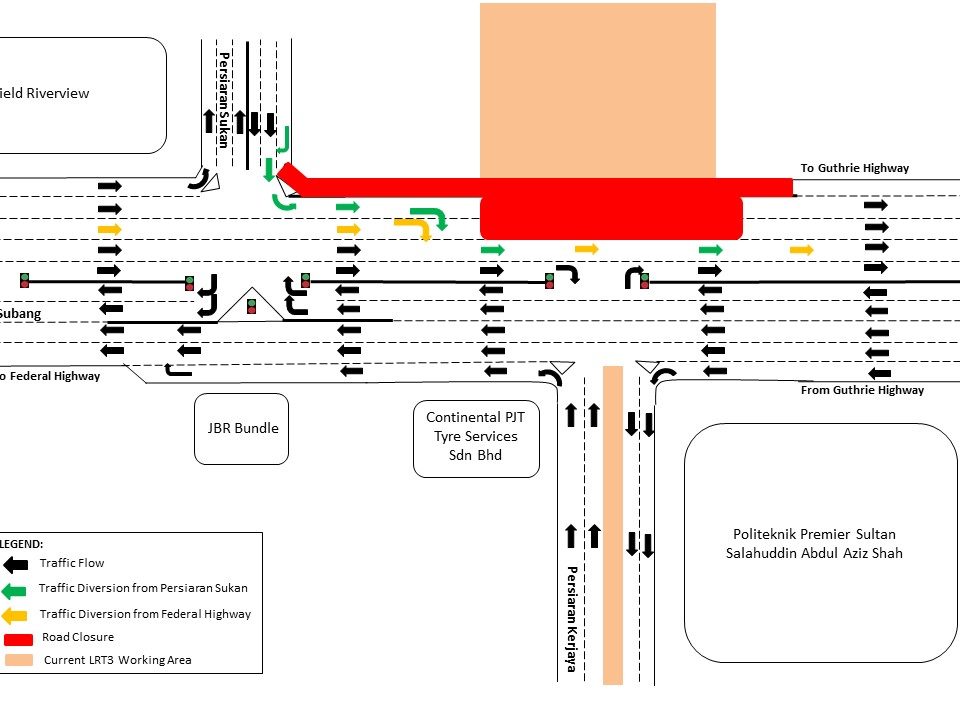 ield Riverview

Persiaran Sukan

To Guthrie Highway

Subang

o Federal Highway

From Guthrie Highway

JBR Bundle

Continental PJT Tyre Services Sdn Bhd

Politeknik Premier Sultan Salahuddin Abdul Aziz Shah

Persiaran Kerjaya

LEGEND:
Traffic Flow
Traffic Diversion from Persiaran Sukan
Traffic Diversion from Federal Highway
Road Closure
Current LRT3 Working Area