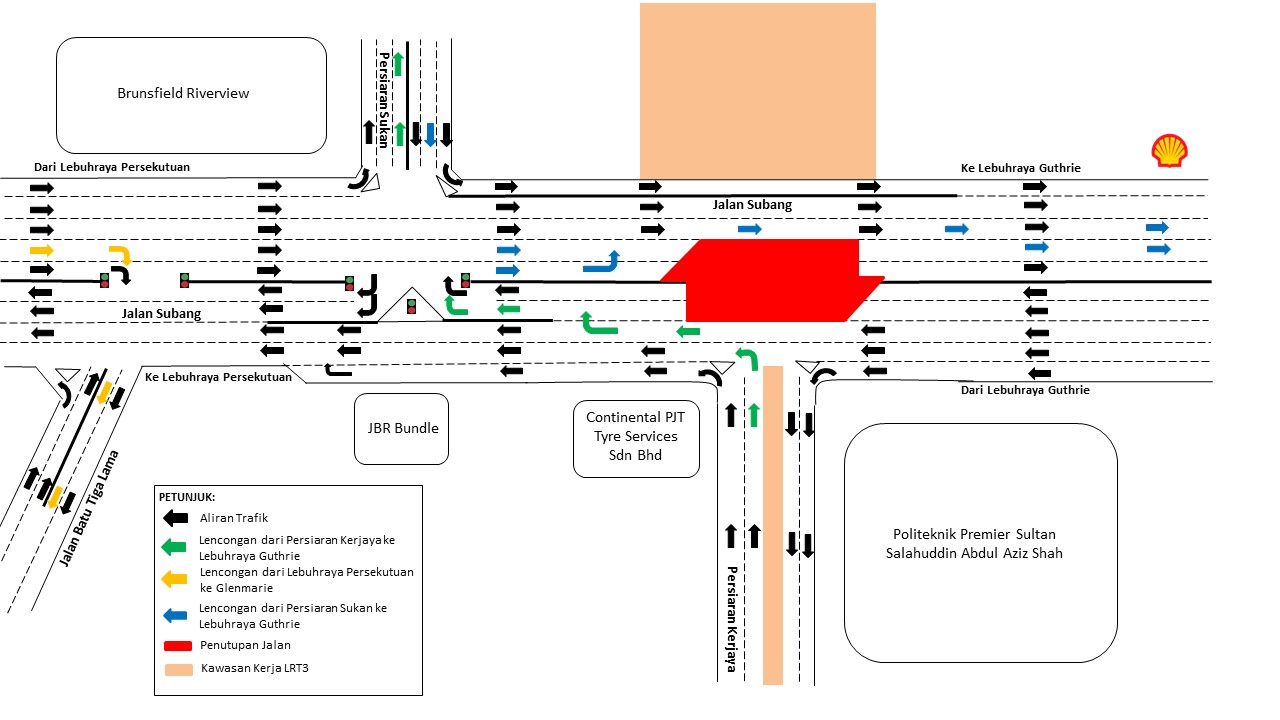 Brunsfield Riverview

Persiaran Sukan

Dari Lebuhraya Persekutuan

Ke Lebuhraya Guthrie

Jalan Subang

Jalan Subang

Ke Lebuhraya Persekutuan

Dari Lebuhraya Guthrie

JBR Bundle

Continental PJT Tyre Services Sdn Bhd

Politeknik Premier Sultan Salahuddin Abdul Aziz Shah

Jalan Batu Tiga Lama

Persiaran Kerjaya

PETUNJUK:
Aliran Trafik
Lencongan dari Persiaran Kerjaya ke Lebuhraya Guthrie
Lencongan dari Lebuhraya Persekutuan ke Glenmarie
Lencongan dari Persiaran Sukan ke Lebuhraya Guthrie
Penutupan Jalan
Kawasan Kerja LRT3