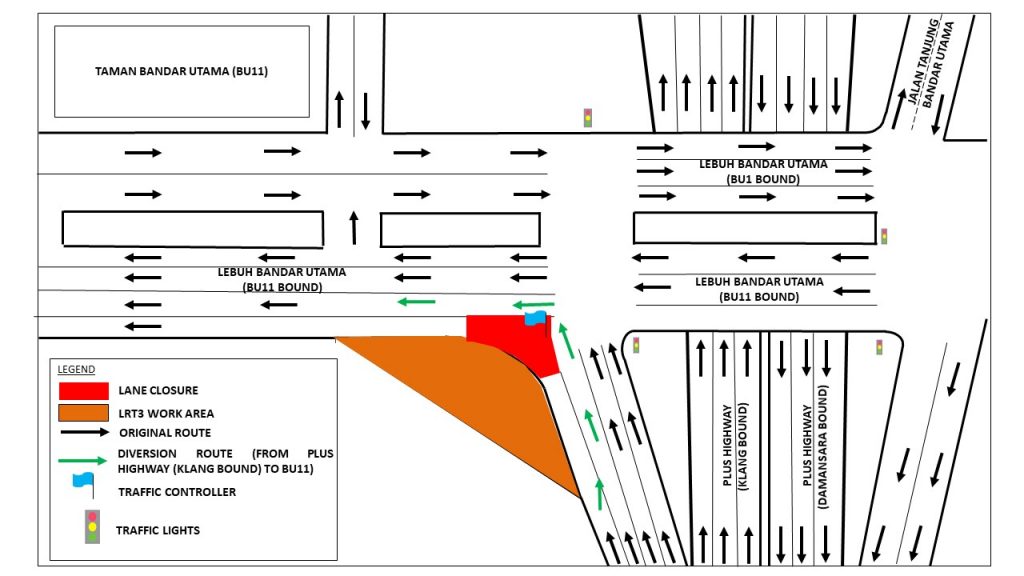 TAMAN BANDAR UTAMA (BU11)

JALAN TANJUNG BANDAR UTAMA

LEBUH BANDAR UTAMA (BU1 BOUND)

LEBUH BANDAR UTAMA (BU11 BOUND)

LEBUH BANDAR UTAMA (BU11 BOUND)

PLUS HIGHWAY (KLANG BOUND)

PLUS HIGHWAY (DAMANSARA BOUND)

LEGEND
LANE CLOSURE
LRT3 WORK AREA
ORIGINAL ROUTE
DIVERSION ROUTE (FROM PLUS HIGHWAY (KLANG BOUND) TO BU11)
TRAFFIC CONTROLLER
TRAFFIC LIGHTS