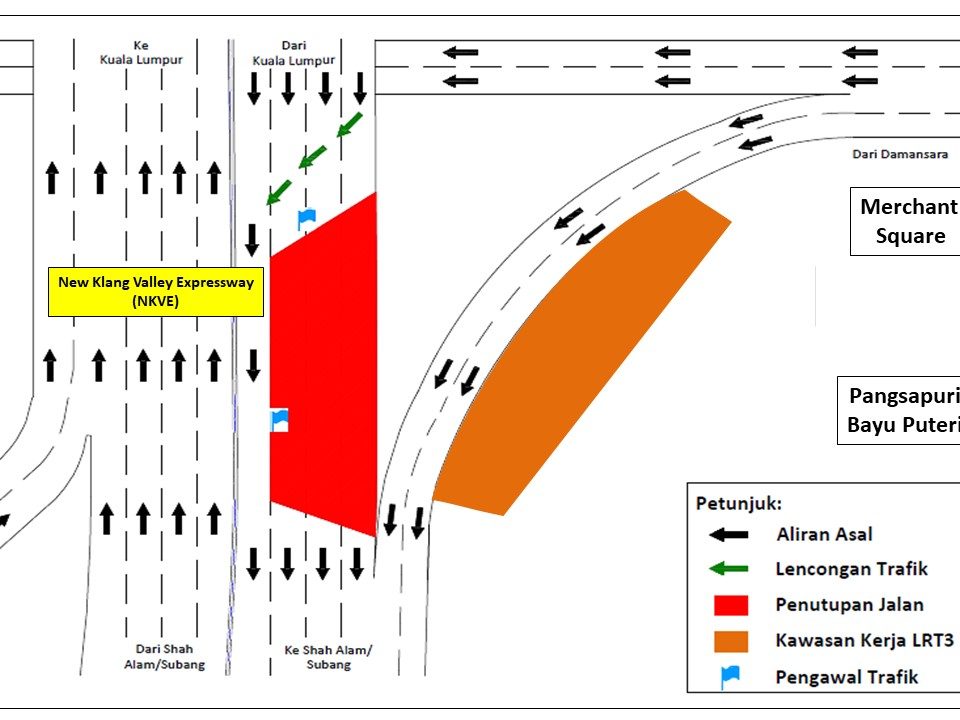 Ke Kuala Lumpur

Dari Kuala Lumpur

Dari Damansara

Merchant Square

New Klang Valley Expressway (NKVE)

Pangsapuri Bayu Puteri

Petunjuk:
Aliran Asal
Lencongan Trafik
Penutupan Jalan
Kawasan Kerja LRT3
Pengawal Trafik

Dari Shah Alam/Subang

Ke Shah Alam/ Subang