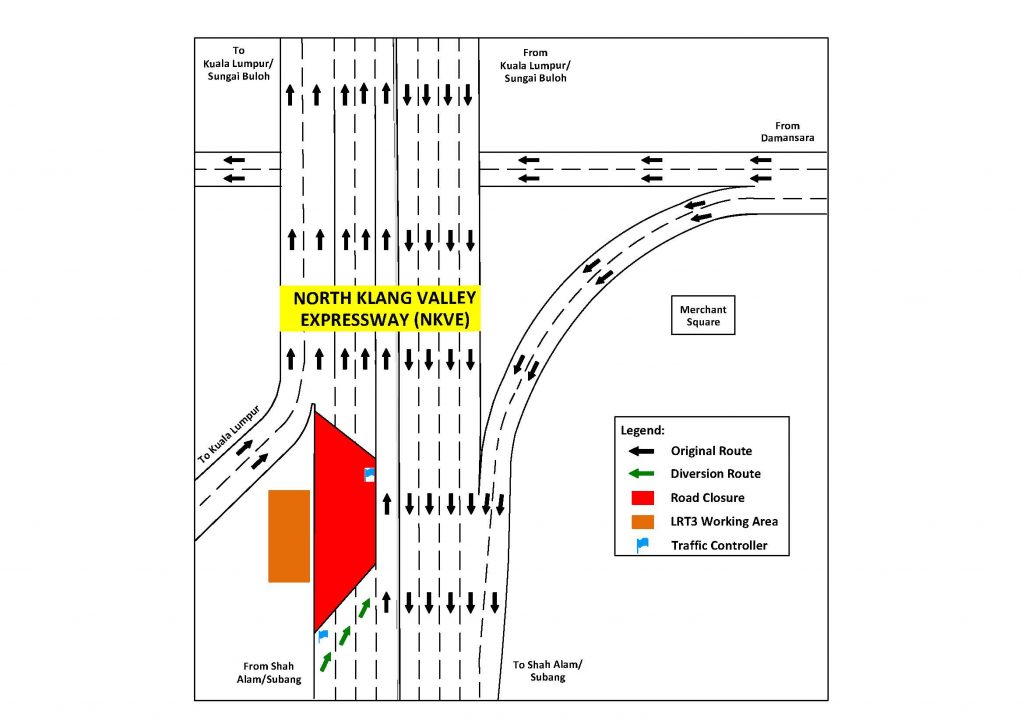 To
Kuala Lumpur/
Sungai Buloh

From
Kuala Lumpur/
Sungai Buloh

From
Damansara

NORTH KLANG VALLEY
EXPRESSWAY (NKVE)

Merchant
Square

To Kuala Lumpur

Legend:
Original Route
Diversion Route
Road Closure
LRT3 Working Area
Traffic Controller

From Shah
Alam/Subang

To Shah Alam/
Subang