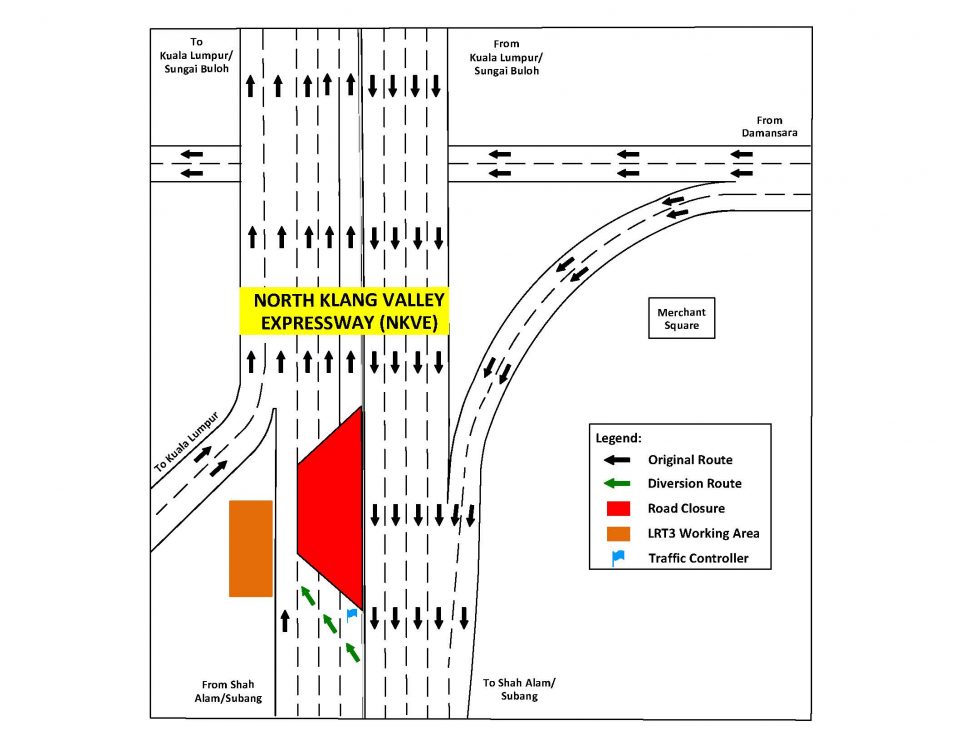 To Kuala Lumpur/ Sungai Buloh

From Kuala Lumpur/ Sungai Buloh

From Damansara

NORTH KLANG VALLEY EXPRESSWAY (NKVE)

Merchant Square

To Kuala Lumpur

Legend:
Original Route
Diversion Route
Road Closure
LRT3 Working Area
Traffic Controller

From Shah Alam/Subang

To Shah Alam/ Subang