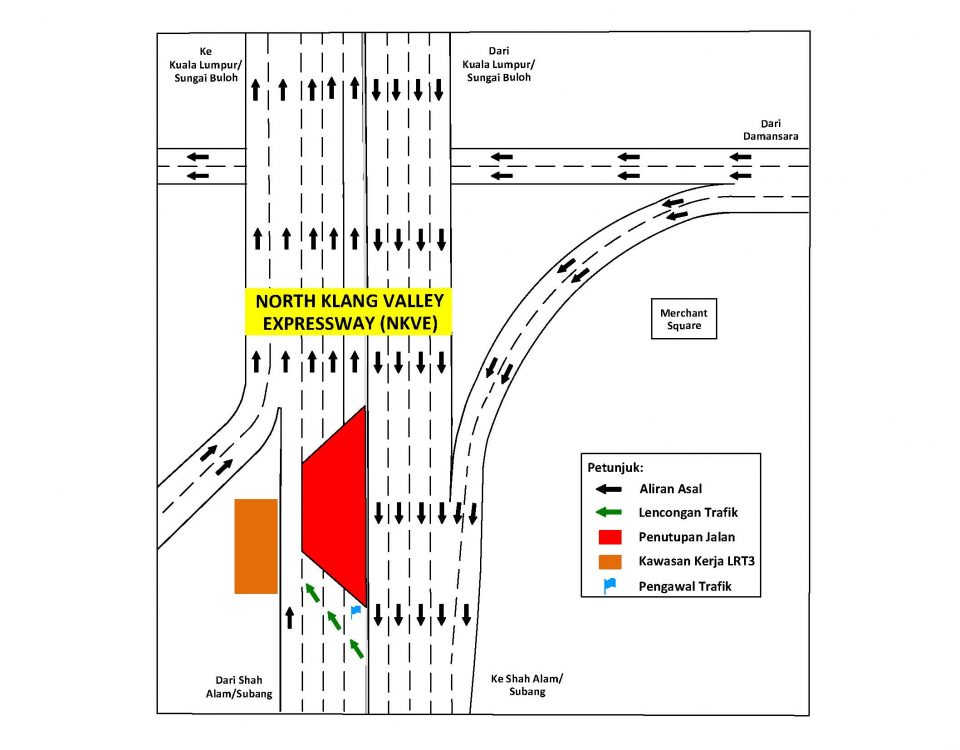 Ke
Kuala Lumpur/
Sungai Buloh

Dari
Kuala Lumpur/
Sungai Buloh

Dari
Damansara

NORTH KLANG VALLEY
EXPRESSWAY (NKVE)

Merchant
Square

Petunjuk:
Aliran Asal
Lencongan Trafik
Penutupan Jalan
Kawasan Kerja LRT3
Pengawal Trafik

Dari Shah
Alam/Subang

Ke Shah Alam/
Subang