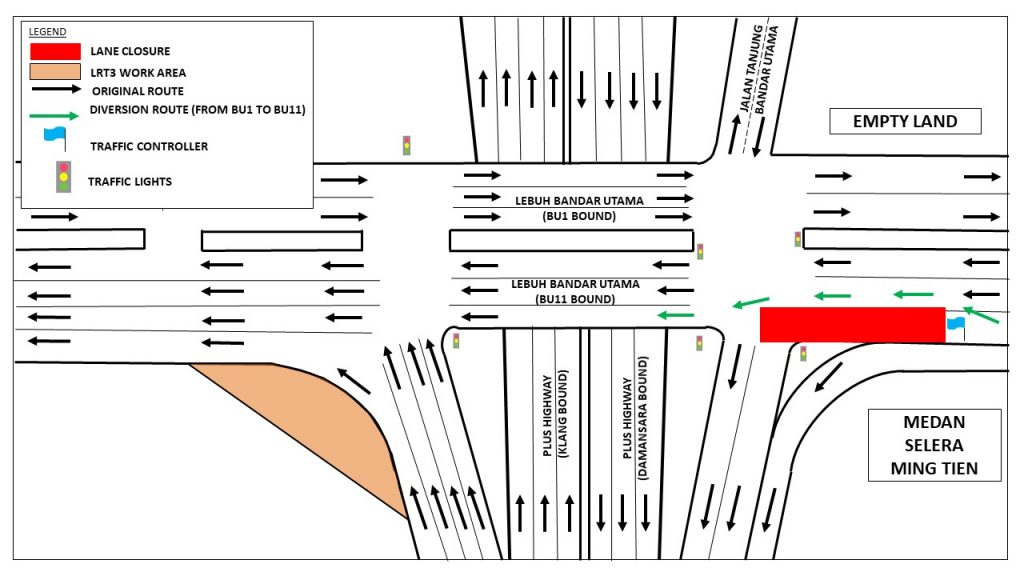 LEGEND
LANE CLOSURE
LRT3 WORK AREA
ORIGINAL ROUTE
DIVERSION ROUTE (FROM BU1 TO BU11)
TRAFFIC CONTROLLER
TRAFFIC LIGHTS

JALAN TANJUNG BANDAR UTAMA

EMPTY LAND

LEBUH BANDAR UTAMA (BU1 BOUND)

LEBUH BANDAR UTAMA (BU11 BOUND)

PLUS HIGHWAY (KLANG BOUND)

PLUS HIGHWAY (DAMANSARA BOUND)

MEDAN SELERA MING TIEN