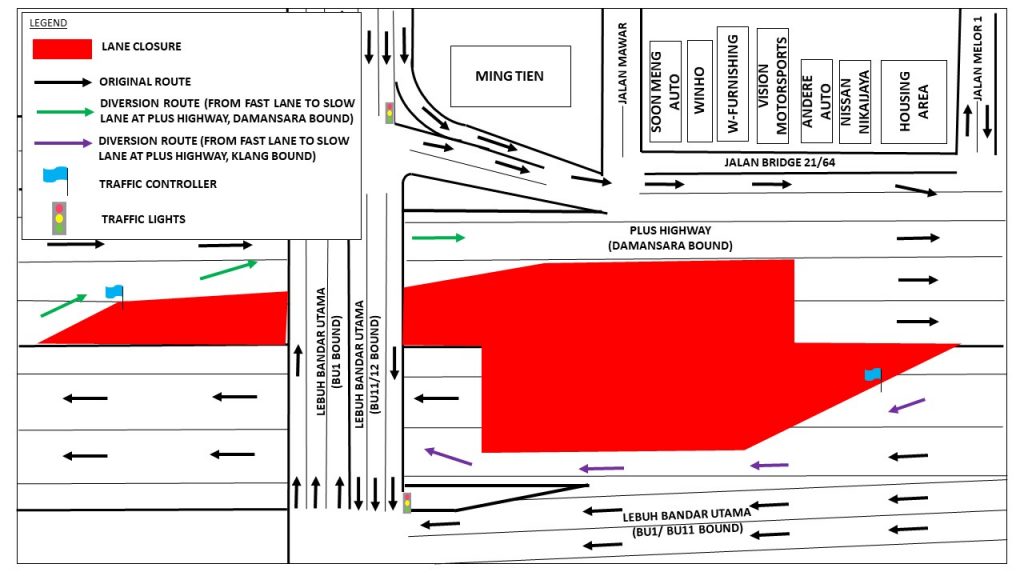 LEGEND

LANE CLOSURE

ORIGINAL ROUTE

DIVERSION ROUTE (FROM FAST LANE TO SLOW LANE AT PLUS HIGHWAY, DAMANSARA BOUND)

DIVERSION ROUTE (FROM FAST LANE TO SLOW LANE AT PLUS HIGHWAY, KLANG BOUND)

TRAFFIC CONTROLLER

TRAFFIC LIGHTS

MING TIEN

JALAN MAWAR

SOON MENG AUTO

WINHO

W-FURNISHING

VISION MOTORSPORTS

ANDERE AUTO

NISSAN NIKAIJAYA

HOUSING AREA

JALAN MELOR 1

JALAN BRIDGE 21/64

PLUS HIGHWAY (DAMANSARA BOUND)

LEBUH BANDAR UTAMA (BU1 BOUND)

LEBUH BANDAR UTAMA (BU11/12 BOUND)

LEBUH BANDAR UTAMA (BU1/ BU11 BOUND)