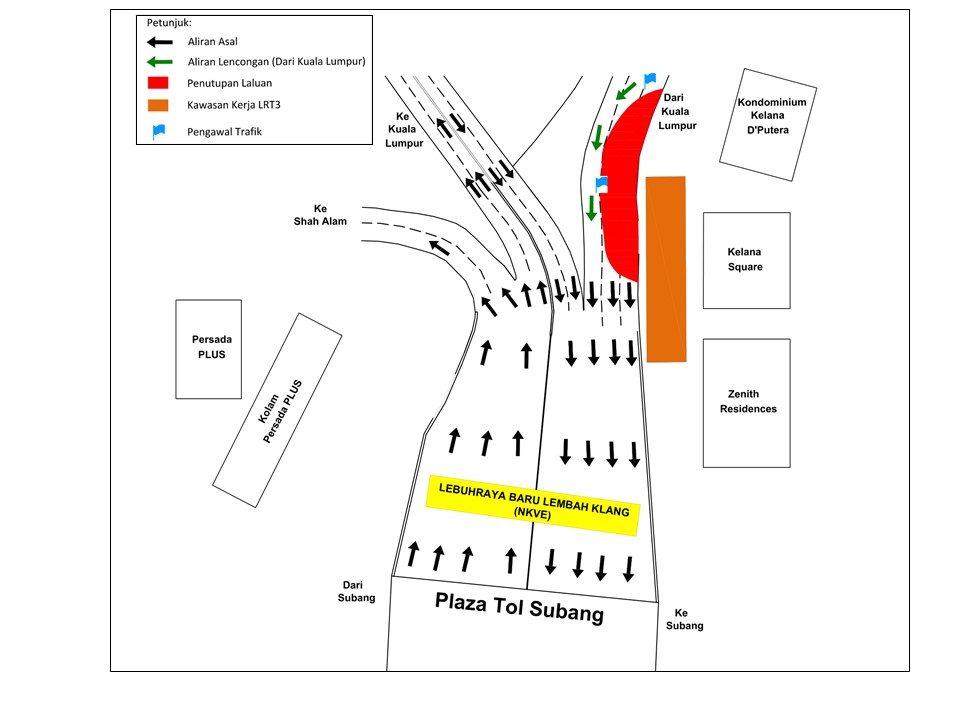 Petunjuk:
Aliran Asal
Aliran Lencongan (Dari Kuala Lumpur)
Penutupan Laluan
Kawasan Kerja LRT3
Pengawal Trafik

Ke Kuala Lumpur

Dari Kuala Lumpur

Kondominium Kelana D'Putera

Ke Shah Alam

Kelana Square

Persada PLUS

Kolam Persada PLUS

Zenith Residences

LEBUHRAYA BARU LEMBAH KLANG (NKVE)

Dari Subang

Plaza Tol Subang

Ke Subang