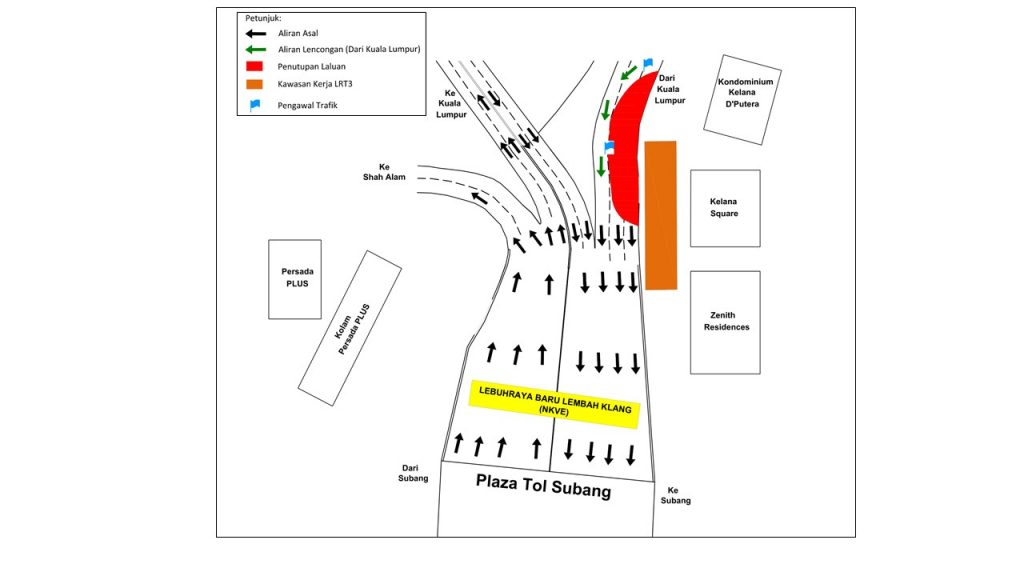 Petunjuk:
Aliran Asal
Aliran Lencongan (Dari Kuala Lumpur)
Penutupan Laluan
Kawasan Kerja LRT3
Pengawal Trafik

Ke Kuala Lumpur

Dari Kuala Lumpur

Kondominium Kelana D'Putera

Ke Shah Alam

Kelana Square

Persada PLUS

Kolam Persada PLUS

Zenith Residences

LEBUHRAYA BARU LEMBAH KLANG (NKVE)

Dari Subang

Plaza Tol Subang

Ke Subang