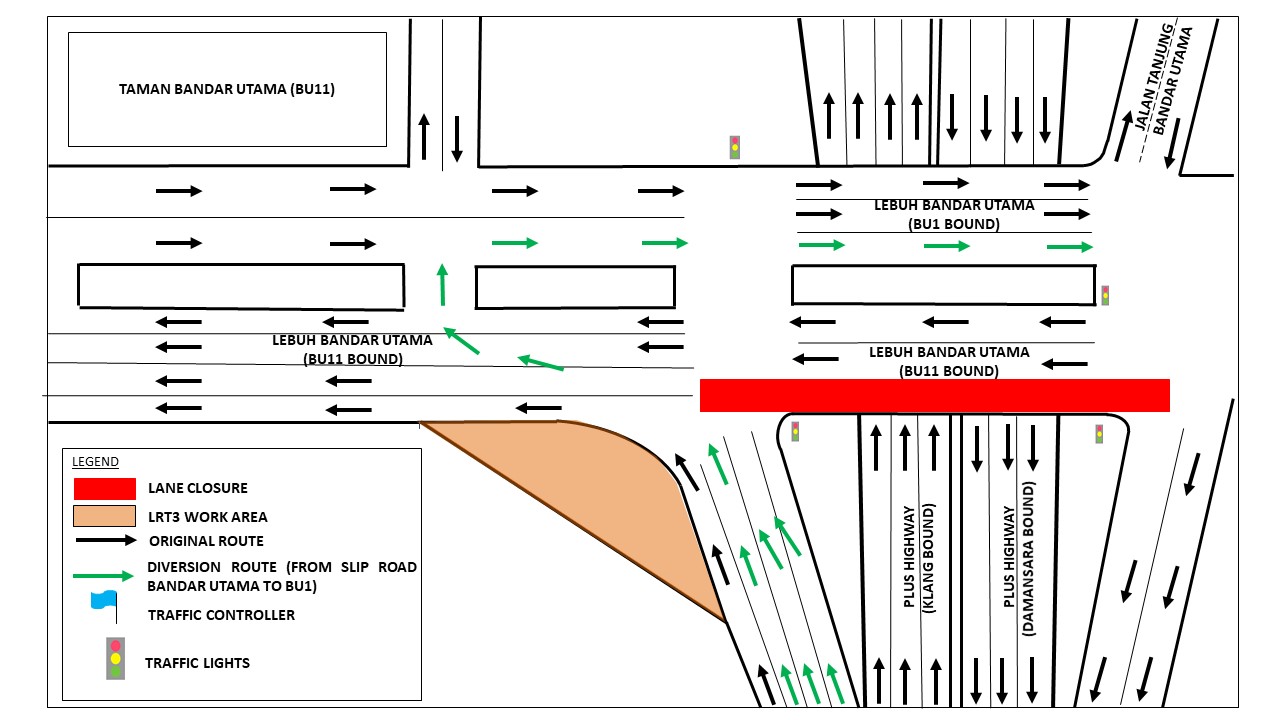 TAMAN BANDAR UTAMA (BU11)

JALAN TANJUNG BANDAR UTAMA

LEBUH BANDAR UTAMA (BU1 BOUND)

LEBUH BANDAR UTAMA (BU11 BOUND)

LEBUH BANDAR UTAMA (BU11 BOUND)

PLUS HIGHWAY (KLANG BOUND)

PLUS HIGHWAY (DAMANSARA BOUND)

LEGEND
LANE CLOSURE
LRT3 WORK AREA
ORIGINAL ROUTE
DIVERSION ROUTE (FROM SLIP ROAD BANDAR UTAMA TO BU1)
TRAFFIC CONTROLLER
TRAFFIC LIGHTS