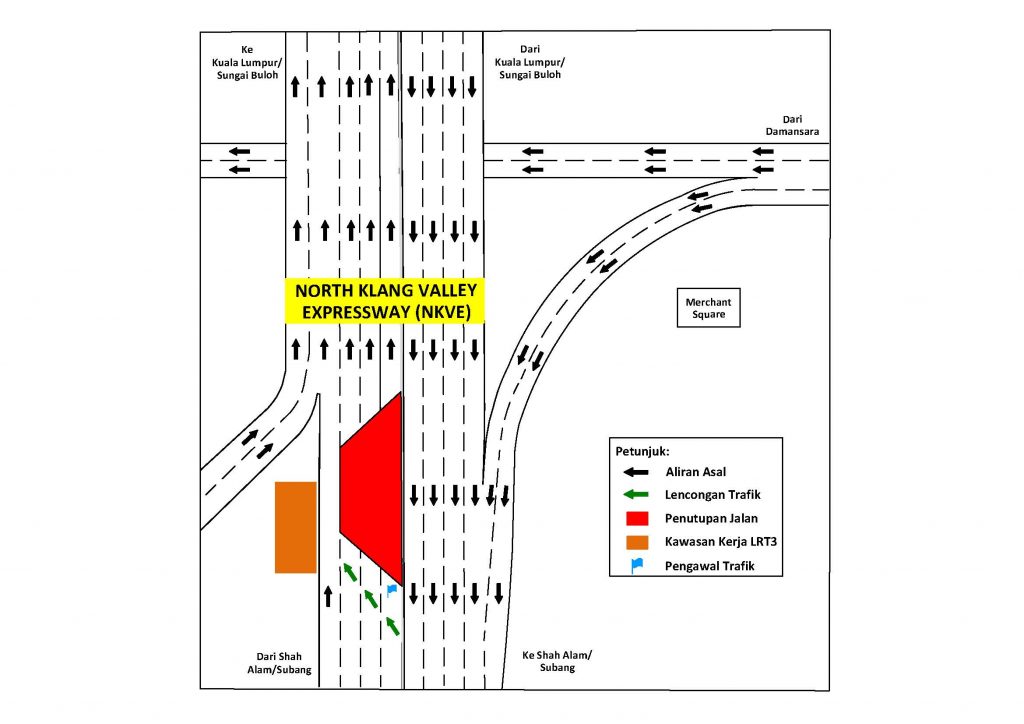 Ke Kuala Lumpur/ Sungai Buloh

Dari Kuala Lumpur/ Sungai Buloh

Dari Damansara

NORTH KLANG VALLEY EXPRESSWAY (NKVE)

Merchant Square

Petunjuk:
Aliran Asal
Lencongan Trafik
Penutupan Jalan
Kawasan Kerja LRT3
Pengawal Trafik

Dari Shah Alam/Subang

Ke Shah Alam/ Subang