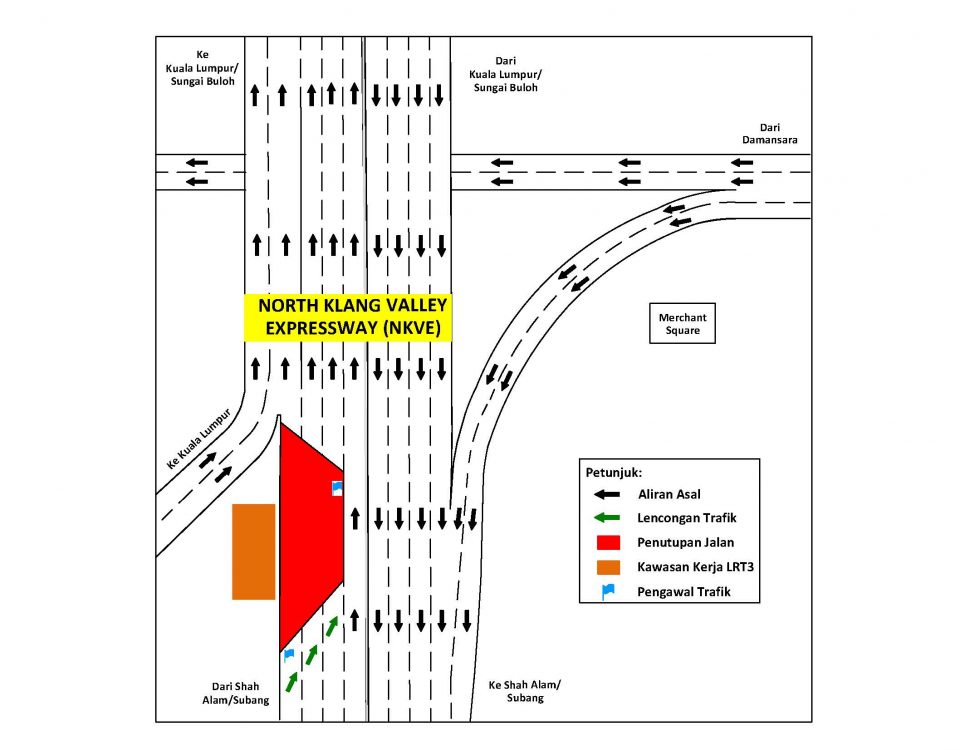 Ke Kuala Lumpur/ Sungai Buloh

Dari Kuala Lumpur/ Sungai Buloh

Dari Damansara

NORTH KLANG VALLEY EXPRESSWAY (NKVE)

Merchant Square

Ke Kuala Lumpur

Petunjuk:

Aliran Asal

Lencongan Trafik

Penutupan Jalan

Kawasan Kerja LRT3

Pengawal Trafik

Dari Shah Alam/Subang

Ke Shah Alam/ Subang