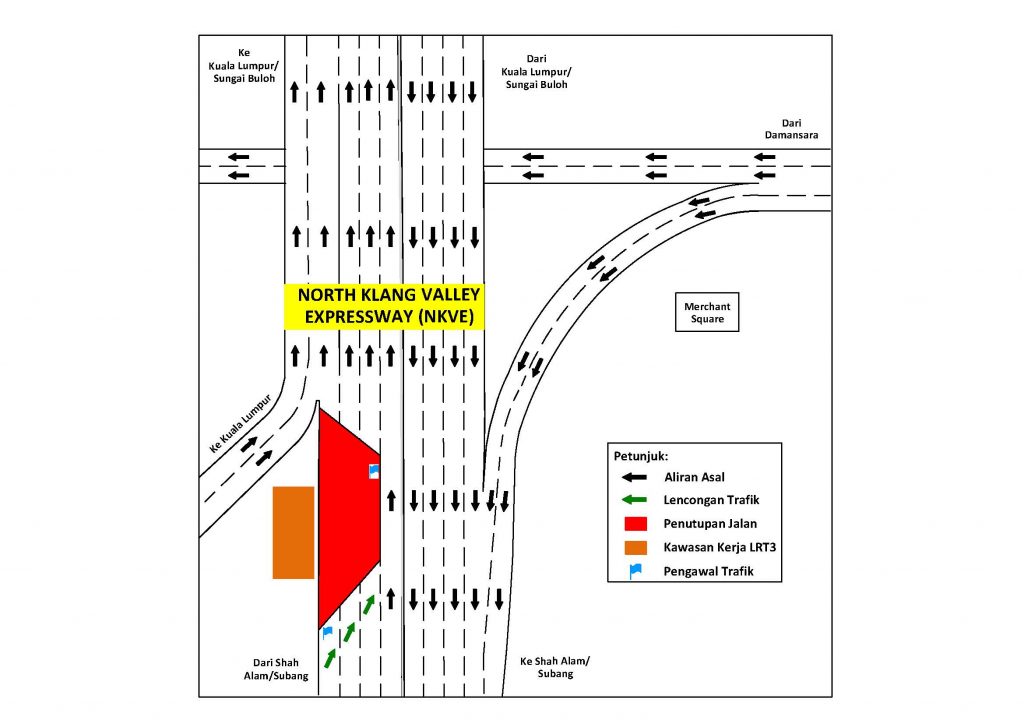 Ke
Kuala Lumpur/
Sungai Buloh

Dari
Kuala Lumpur/
Sungai Buloh

Dari
Damansara

NORTH KLANG VALLEY
EXPRESSWAY (NKVE)

Merchant
Square

Ke Kuala Lumpur

Petunjuk:
Aliran Asal
Lencongan Trafik
Penutupan Jalan
Kawasan Kerja LRT3
Pengawal Trafik

Dari Shah
Alam/Subang

Ke Shah Alam/
Subang