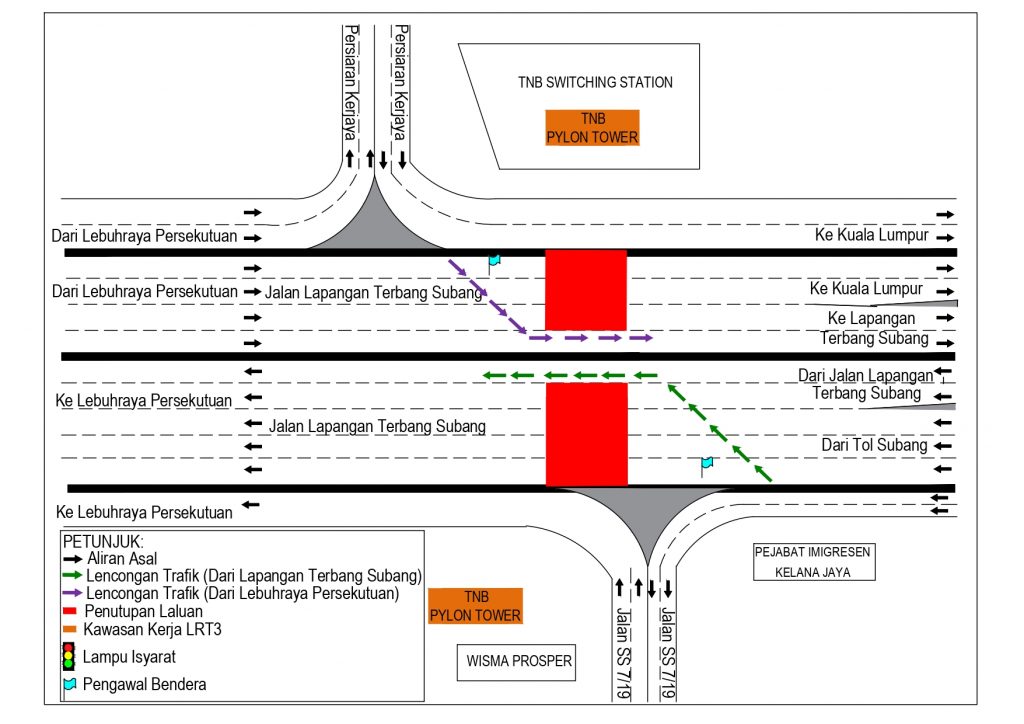 Persiaran Kerjaya

Persiaran Kerjaya

TNB SWITCHING STATION

TNB
PYLON TOWER

Dari Lebuhraya Persekutuan

Ke Kuala Lumpur

Dari Lebuhraya Persekutuan

Jalan Lapangan Terbang Subang

Ke Kuala Lumpur

Ke Lapangan Terbang Subang

Dari Jalan Lapangan Terbang Subang

Ke Lebuhraya Persekutuan

Jalan Lapangan Terbang Subang

Dari Tol Subang

Ke Lebuhraya Persekutuan

PETUNJUK:
Aliran Asal
Lencongan Trafik (Dari Lapangan Terbang Subang)
Lencongan Trafik (Dari Lebuhraya Persekutuan)
Penutupan Laluan
Kawasan Kerja LRT3
Lampu Isyarat
Pengawal Bendera

TNB
PYLON TOWER

WISMA PROSPER

Jalan SS 7/19

Jalan SS 7/19

PEJABAT IMIGRESEN
KELANA JAYA