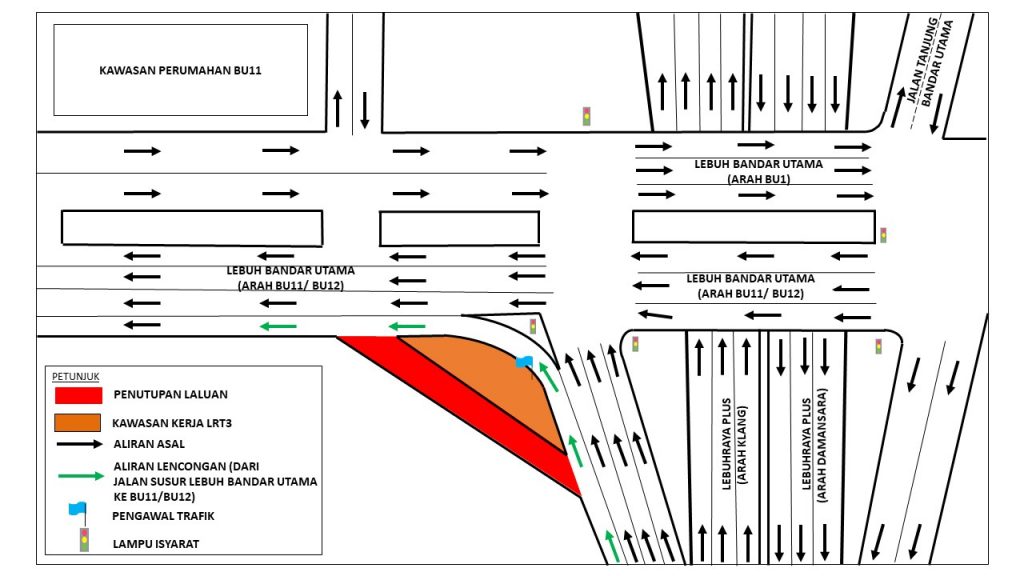 KAWASAN PERUMAHAN BU11

JALAN TANJUNG BANDAR UTAMA

LEBUH BANDAR UTAMA (ARAH BU1)

LEBUH BANDAR UTAMA (ARAH BU11/ BU12)

LEBUH BANDAR UTAMA (ARAH BU11/ BU12)

LEBUHRAYA PLUS (ARAH KLANG)

LEBUHRAYA PLUS (ARAH DAMANSARA)

PETUNJUK

PENUTUPAN LALUAN

KAWASAN KERJA LRT3

ALIRAN ASAL

ALIRAN LENCONGAN (DARI JALAN SUSUR LEBUH BANDAR UTAMA KE BU11/BU12)

PENGAWAL TRAFIK

LAMPU ISYARAT