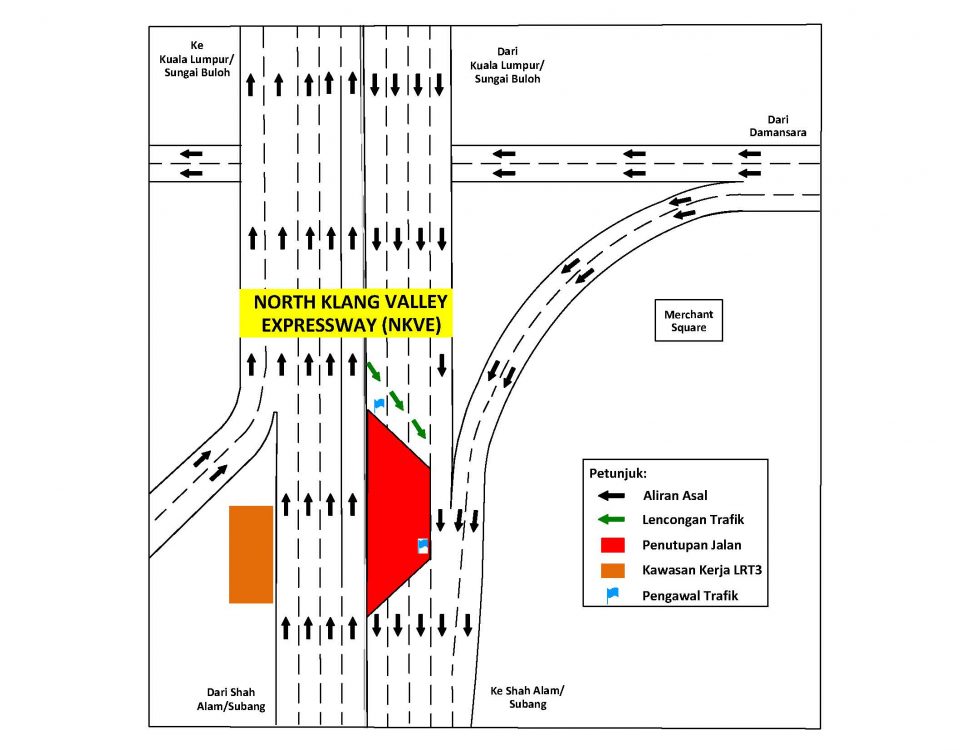 Ke Kuala Lumpur/ Sungai Buloh

Dari Kuala Lumpur/ Sungai Buloh

Dari Damansara

NORTH KLANG VALLEY EXPRESSWAY (NKVE)

Merchant Square

Petunjuk:
Aliran Asal
Lencongan Trafik
Penutupan Jalan
Kawasan Kerja LRT3
Pengawal Trafik

Dari Shah Alam/Subang

Ke Shah Alam/ Subang