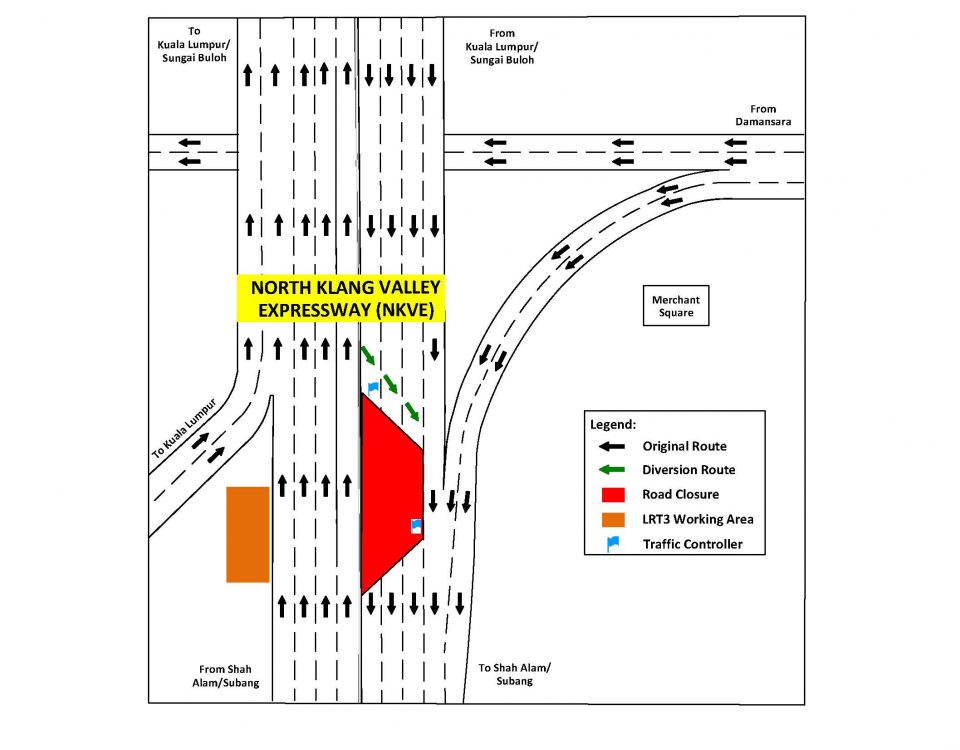 To Kuala Lumpur/ Sungai Buloh

From Kuala Lumpur/ Sungai Buloh

From Damansara

NORTH KLANG VALLEY EXPRESSWAY (NKVE)

Merchant Square

To Kuala Lumpur

Legend:
Original Route
Diversion Route
Road Closure
LRT3 Working Area
Traffic Controller

From Shah Alam/Subang

To Shah Alam/ Subang