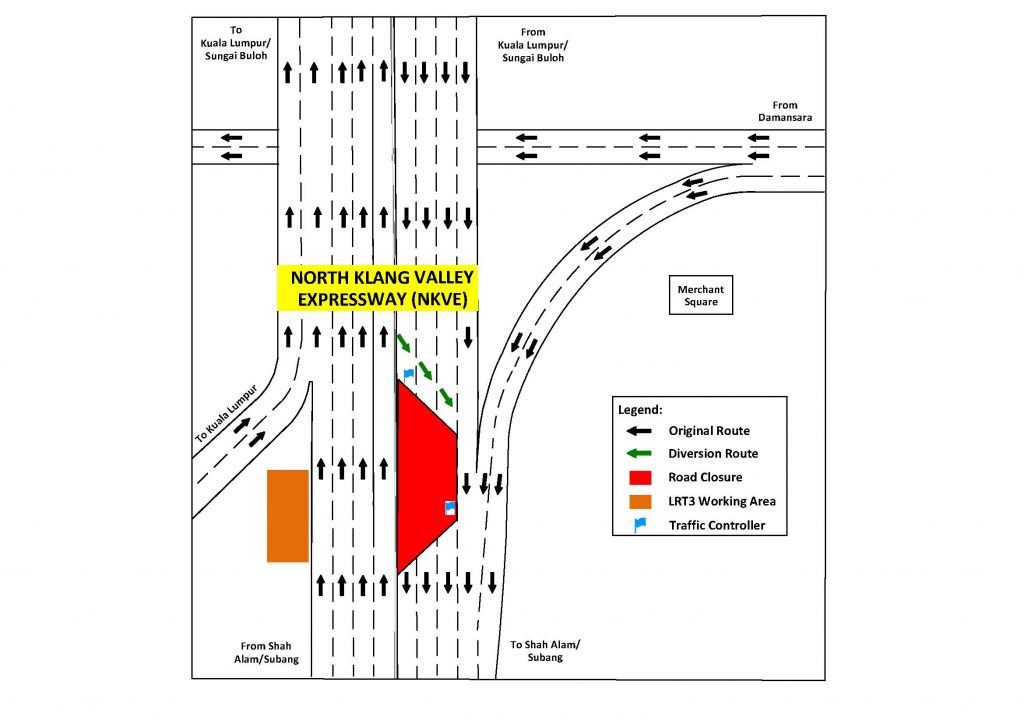 To Kuala Lumpur/ Sungai Buloh

From Kuala Lumpur/ Sungai Buloh

From Damansara

NORTH KLANG VALLEY EXPRESSWAY (NKVE)

Merchant Square

To Kuala Lumpur

Legend:
Original Route
Diversion Route
Road Closure
LRT3 Working Area
Traffic Controller

From Shah Alam/Subang

To Shah Alam/ Subang