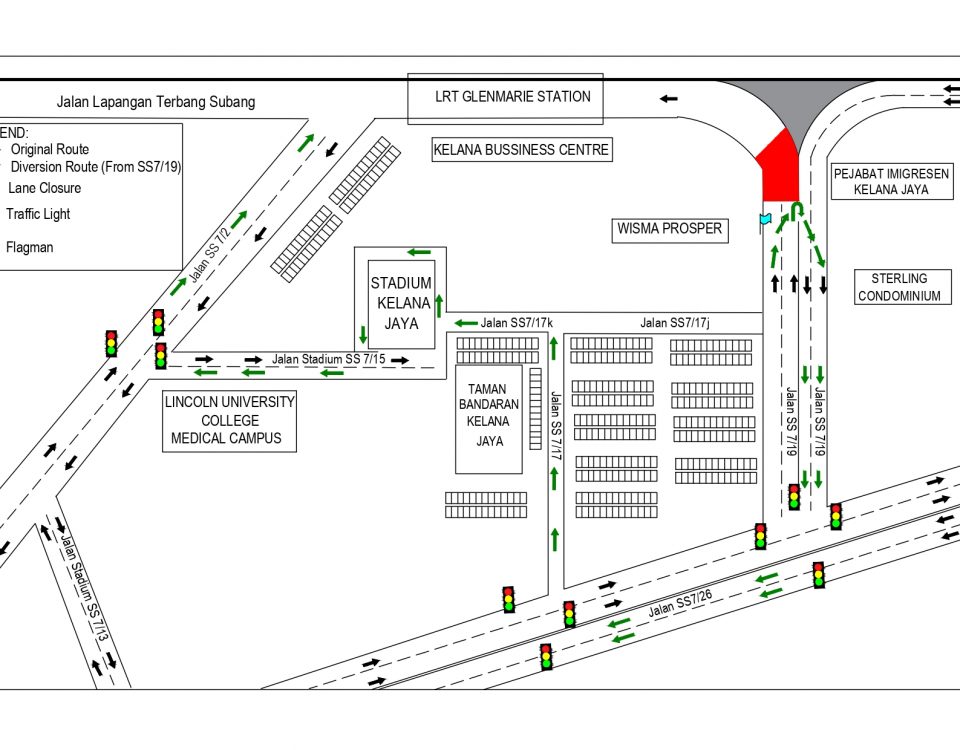 Jalan Lapangan Terbang Subang

LRT GLENMARIE STATION

END:
Original Route
Diversion Route (From SS7/19)
Lane Closure
Traffic Light
Flagman

KELANA BUSSINESS CENTRE

PEJABAT IMIGRESEN KELANA JAYA

WISMA PROSPER

STERLING CONDOMINIUM

Jalan SS 7/2

STADIUM KELANA JAYA

Jalan SS7/17k

Jalan SS7/17j

Jalan Stadium SS 7/15

LINCOLN UNIVERSITY COLLEGE MEDICAL CAMPUS

TAMAN BANDARAN KELANA JAYA

Jalan SS 7/17

Jalan SS 7/19

Jalan SS 7/19

Jalan Stadium SS 7/13

Jalan SS7/26