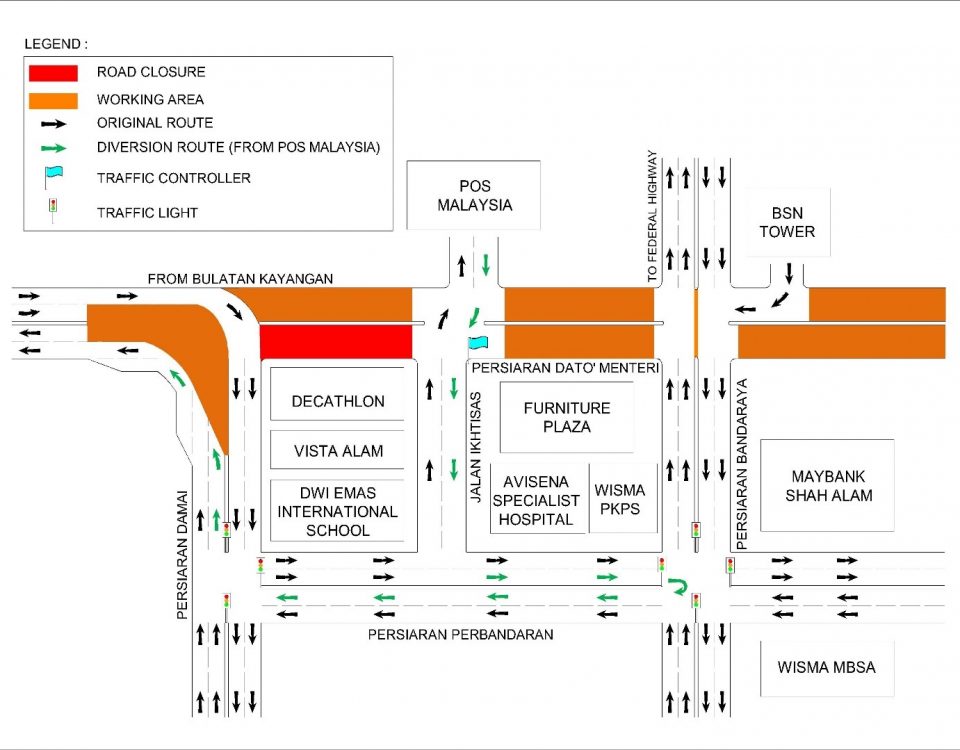 LEGEND :
ROAD CLOSURE
WORKING AREA
ORIGINAL ROUTE
DIVERSION ROUTE (FROM POS MALAYSIA)
TRAFFIC CONTROLLER
TRAFFIC LIGHT

POS MALAYSIA

TO FEDERAL HIGHWAY

BSN TOWER

FROM BULATAN KAYANGAN

PERSIARAN DATO' MENTERI

DECATHLON

VISTA ALAM

DWI EMAS INTERNATIONAL SCHOOL

JALAN IKHTISAS

FURNITURE PLAZA

AVISENA SPECIALIST HOSPITAL

WISMA PKPS

PERSIARAN BANDARAYA

MAYBANK SHAH ALAM

PERSIARAN DAMAI

PERSIARAN PERBANDARAN

WISMA MBSA