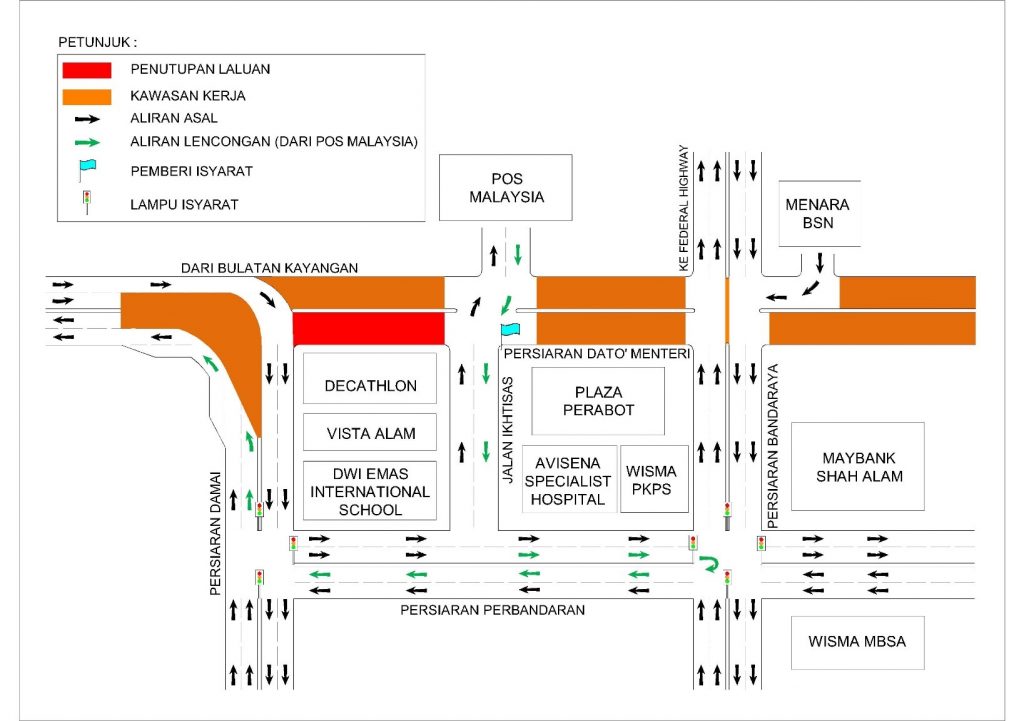 PETUNJUK :

PENUTUPAN LALUAN
KAWASAN KERJA
ALIRAN ASAL
ALIRAN LENCONGAN (DARI POS MALAYSIA)
PEMBERI ISYARAT
LAMPU ISYARAT

POS MALAYSIA

KE FEDERAL HIGHWAY

MENARA BSN

DARI BULATAN KAYANGAN

PERSIARAN DATO' MENTERI

DECATHLON

VISTA ALAM

DWI EMAS INTERNATIONAL SCHOOL

JALAN IKHTISAS

PLAZA PERABOT

AVISENA SPECIALIST HOSPITAL

WISMA PKPS

PERSIARAN BANDARAYA

MAYBANK SHAH ALAM

PERSIARAN DAMAI

PERSIARAN PERBANDARAN

WISMA MBSA