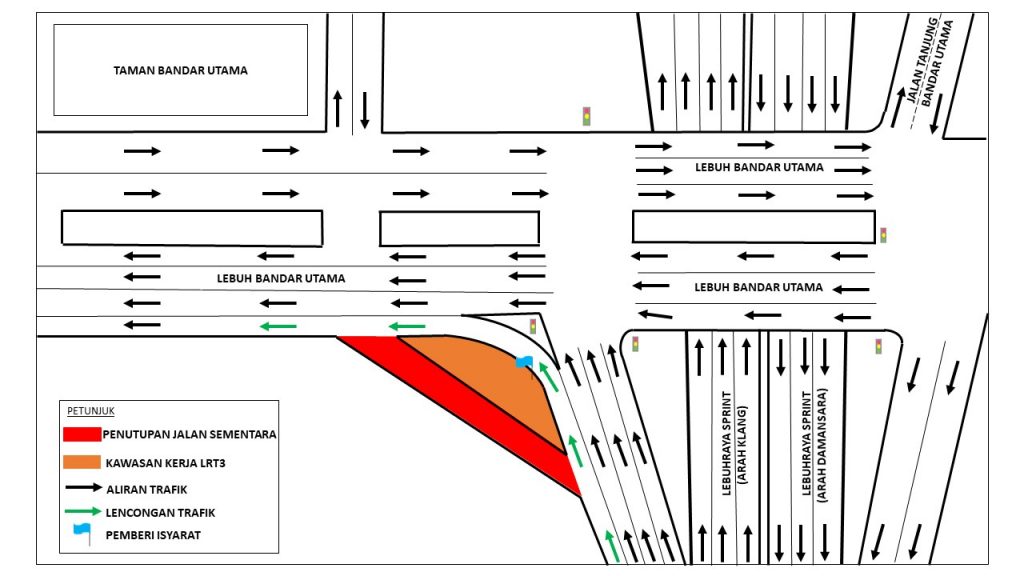 TAMAN BANDAR UTAMA

JALAN TANJUNG BANDAR UTAMA

LEBUH BANDAR UTAMA

LEBUH BANDAR UTAMA

LEBUH BANDAR UTAMA

LEBUHRAYA SPRINT (ARAH KLANG)

LEBUHRAYA SPRINT (ARAH DAMANSARA)

PETUNJUK
PENUTUPAN JALAN SEMENTARA
KAWASAN KERJA LRT3
ALIRAN TRAFIK
LENCONGAN TRAFIK
PEMBERI ISYARAT