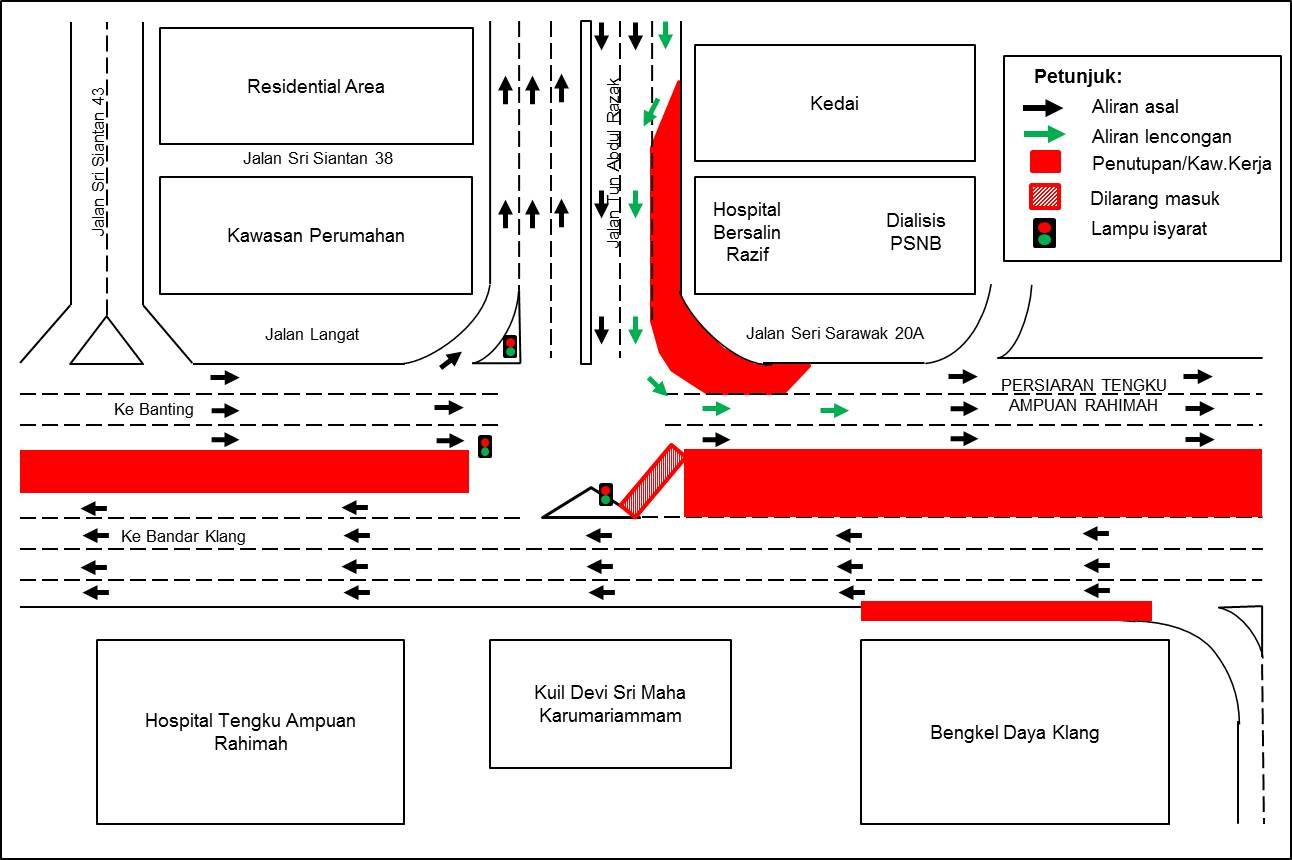 Jalan Sri Siantan 43

Residential Area

Jalan Sri Siantan 38

Kawasan Perumahan

Jalan Langat

Jalan Tun Abdul Razak

Kedai

Hospital Bersalin Razif

Dialisis PSNB

Jalan Seri Sarawak 20A

Petunjuk:
Aliran asal
Aliran lencongan
Penutupan/Kaw.Kerja
Dilarang masuk
Lampu isyarat

Ke Banting

PERSIARAN TENGKU AMPUAN RAHIMAH

Ke Bandar Klang

Hospital Tengku Ampuan Rahimah

Kuil Devi Sri Maha Karumariammam

Bengkel Daya Klang