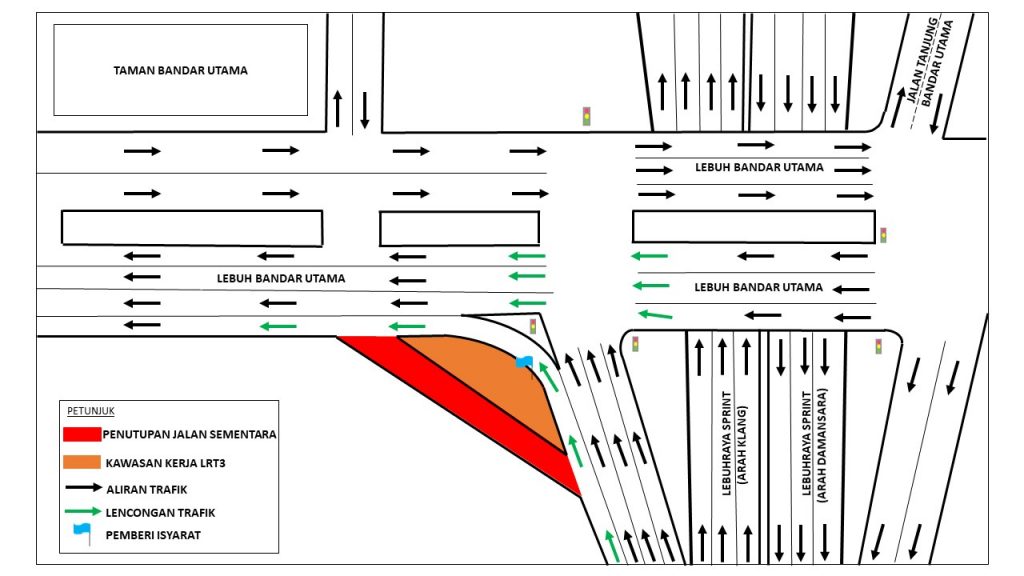 TAMAN BANDAR UTAMA

JALAN TANJUNG BANDAR UTAMA

LEBUH BANDAR UTAMA

LEBUH BANDAR UTAMA

LEBUH BANDAR UTAMA

LEBUHRAYA SPRINT (ARAH KLANG)

LEBUHRAYA SPRINT (ARAH DAMANSARA)

PETUNJUK
PENUTUPAN JALAN SEMENTARA
KAWASAN KERJA LRT3
ALIRAN TRAFIK
LENCONGAN TRAFIK
PEMBERI ISYARAT