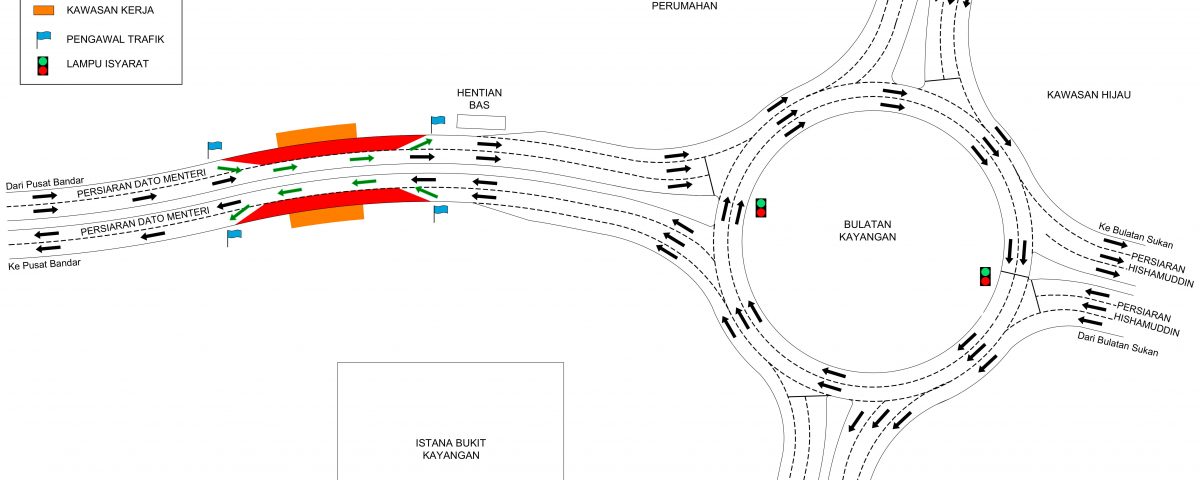 KAWASAN KERJA

PENGAWAL TRAFIK

LAMPU ISYARAT

PERUMAHAN

HENTIAN BAS

KAWASAN HIJAU

Dari Pusat Bandar

PERSIARAN DATO MENTERI

PERSIARAN DATO MENTERI

Ke Pusat Bandar

BULATAN KAYANGAN

Ke Bulatan Sukan

PERSIARAN HISHAMUDDIN

PERSIARAN HISHAMUDDIN

Dari Bulatan Sukan

ISTANA BUKIT KAYANGAN