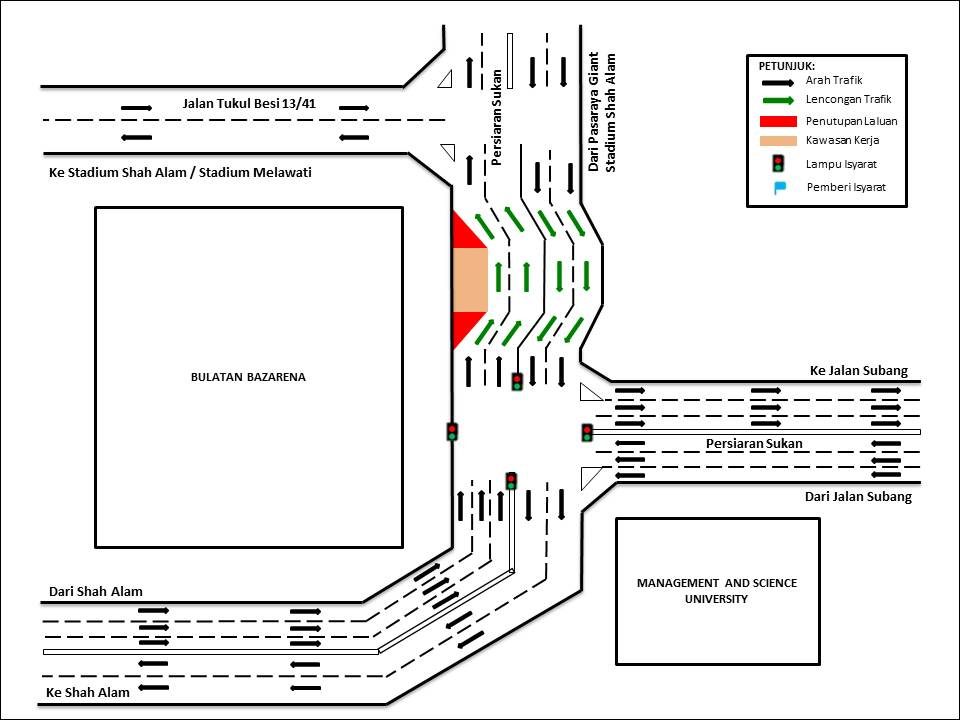 Jalan Tukul Besi 13/41

Ke Stadium Shah Alam / Stadium Melawati

Persiaran Sukan

Dari Pasaraya Giant Stadium Shah Alam

PETUNJUK:
Arah Trafik
Lencongan Trafik
Penutupan Laluan
Kawasan Kerja
Lampu Isyarat
Pemberi Isyarat

BULATAN BAZARENA

Ke Jalan Subang

Persiaran Sukan

Dari Jalan Subang

MANAGEMENT AND SCIENCE UNIVERSITY

Dari Shah Alam

Ke Shah Alam