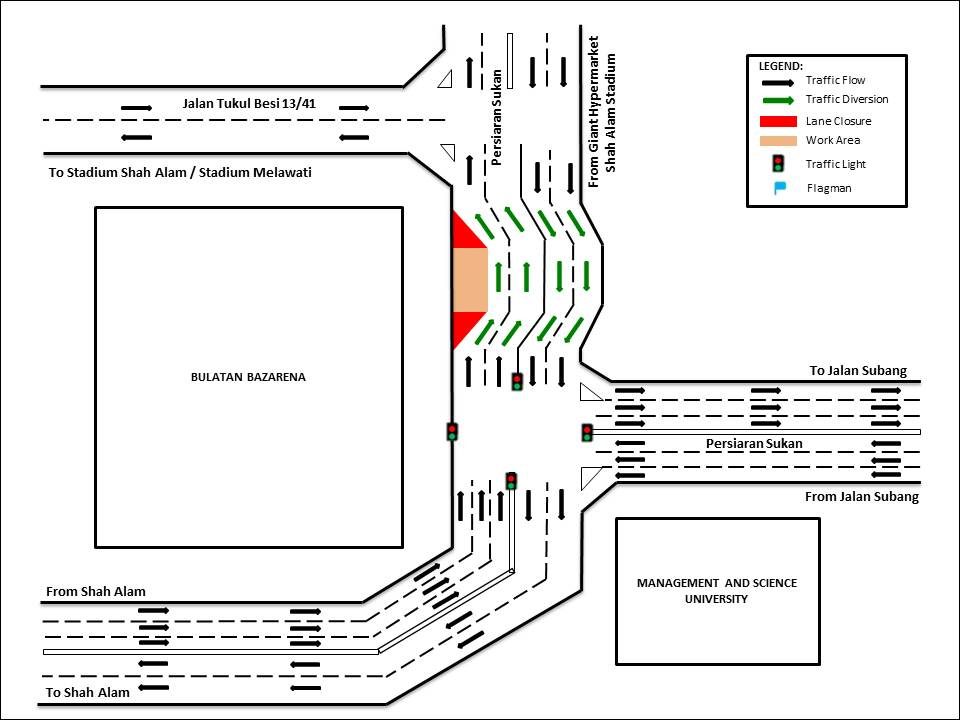 Jalan Tukul Besi 13/41

To Stadium Shah Alam / Stadium Melawati

Persiaran Sukan

From Giant Hypermarket Shah Alam Stadium

LEGEND:
Traffic Flow
Traffic Diversion
Lane Closure
Work Area
Traffic Light
Flagman

BULATAN BAZARENA

To Jalan Subang

Persiaran Sukan

From Jalan Subang

MANAGEMENT AND SCIENCE UNIVERSITY

From Shah Alam

To Shah Alam