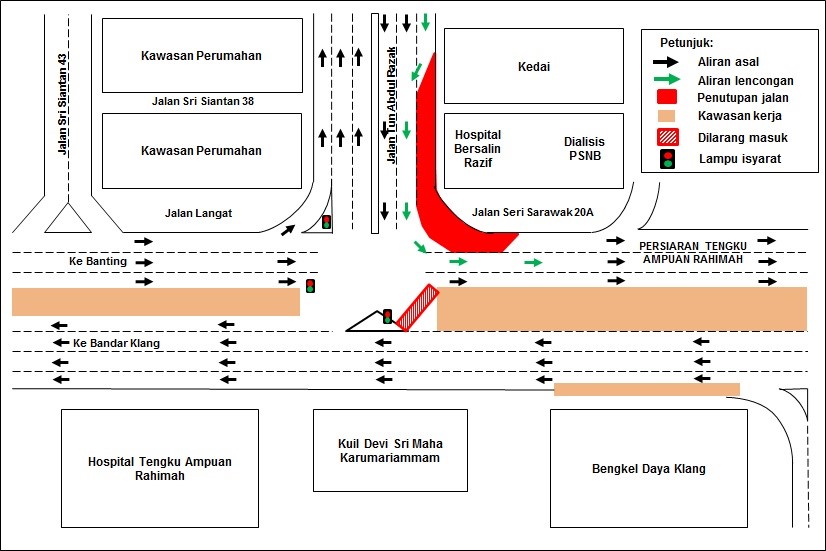 Jalan Sri Siantan 43

Kawasan Perumahan

Jalan Sri Siantan 38

Kawasan Perumahan

Jalan Langat

Jalan Tun Abdul Razak

Kedai

Hospital Bersalin Razif

Dialisis PSNB

Jalan Seri Sarawak 20A

Petunjuk:
Aliran asal
Aliran lencongan
Penutupan jalan
Kawasan kerja
Dilarang masuk
Lampu isyarat

Ke Banting

PERSIARAN TENGKU AMPUAN RAHIMAH

Ke Bandar Klang

Hospital Tengku Ampuan Rahimah

Kuil Devi Sri Maha Karumariammam

Bengkel Daya Klang