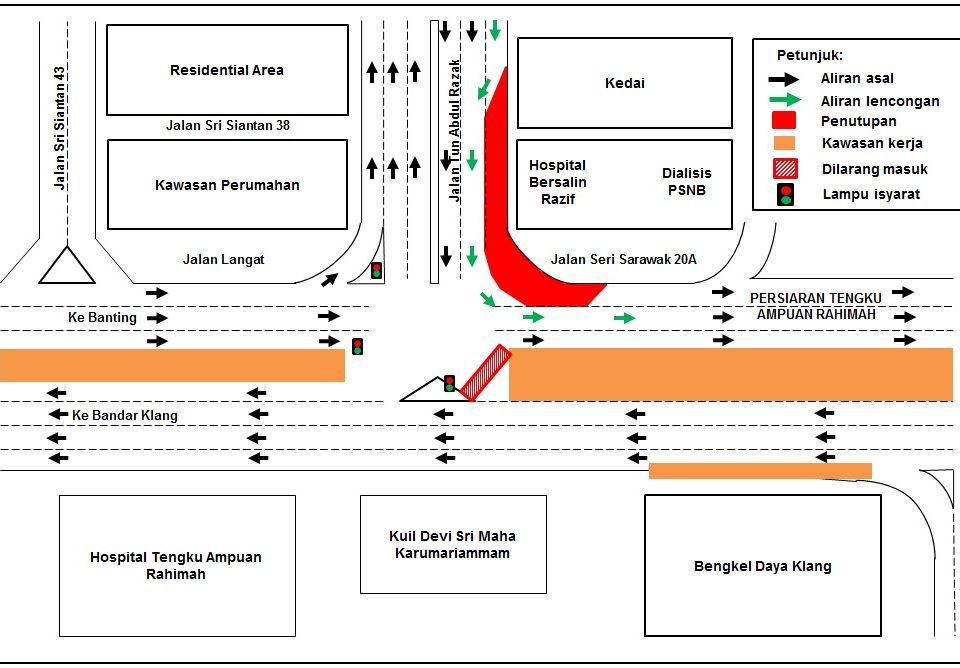 Jalan Sri Siantan 43

Residential Area

Jalan Sri Siantan 38

Kawasan Perumahan

Jalan Langat

Jalan Tun Abdul Razak

Kedai

Hospital Bersalin Razif

Dialisis PSNB

Jalan Seri Sarawak 20A

Petunjuk:
Aliran asal
Aliran lencongan
Penutupan
Kawasan kerja
Dilarang masuk
Lampu isyarat

Ke Banting

PERSIARAN TENGKU AMPUAN RAHIMAH

Ke Bandar Klang

Hospital Tengku Ampuan Rahimah

Kuil Devi Sri Maha Karumariammam

Bengkel Daya Klang