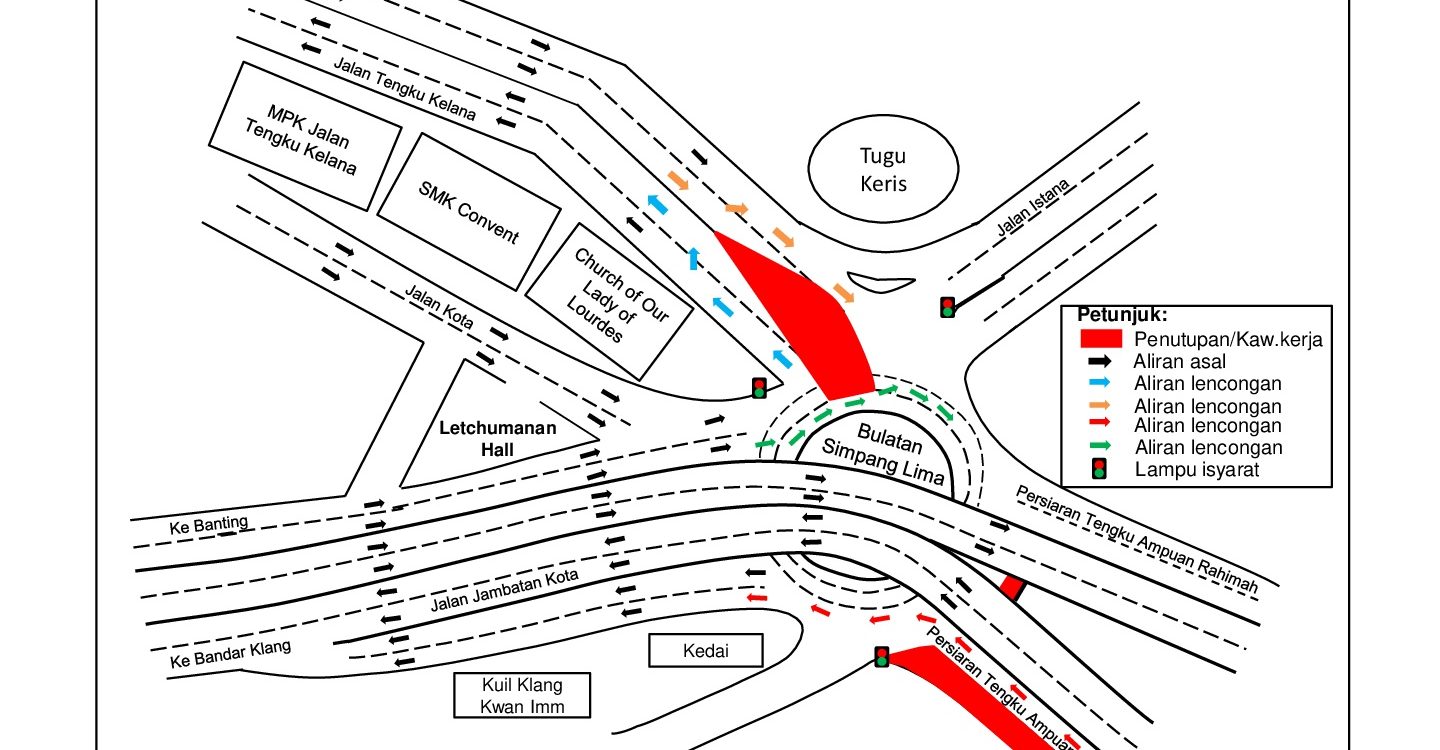 Jalan Tengku Kelana

MPK Jalan Tengku Kelana

SMK Convent

Church of Our Lady of Lourdes

Tugu Keris

Jalan Istana

Jalan Kota

Letchumanan Hall

Bulatan Simpang Lima

Petunjuk:
Penutupan/Kaw.kerja
Aliran asal
Aliran lencongan
Aliran lencongan
Aliran lencongan
Aliran lencongan
Lampu isyarat

Ke Banting

Persiaran Tengku Ampuan Rahimah

Jalan Jambatan Kota

Ke Bandar Klang

Kedai

Kuil Klang Kwan Imm

Persiaran Tengku Ampuan