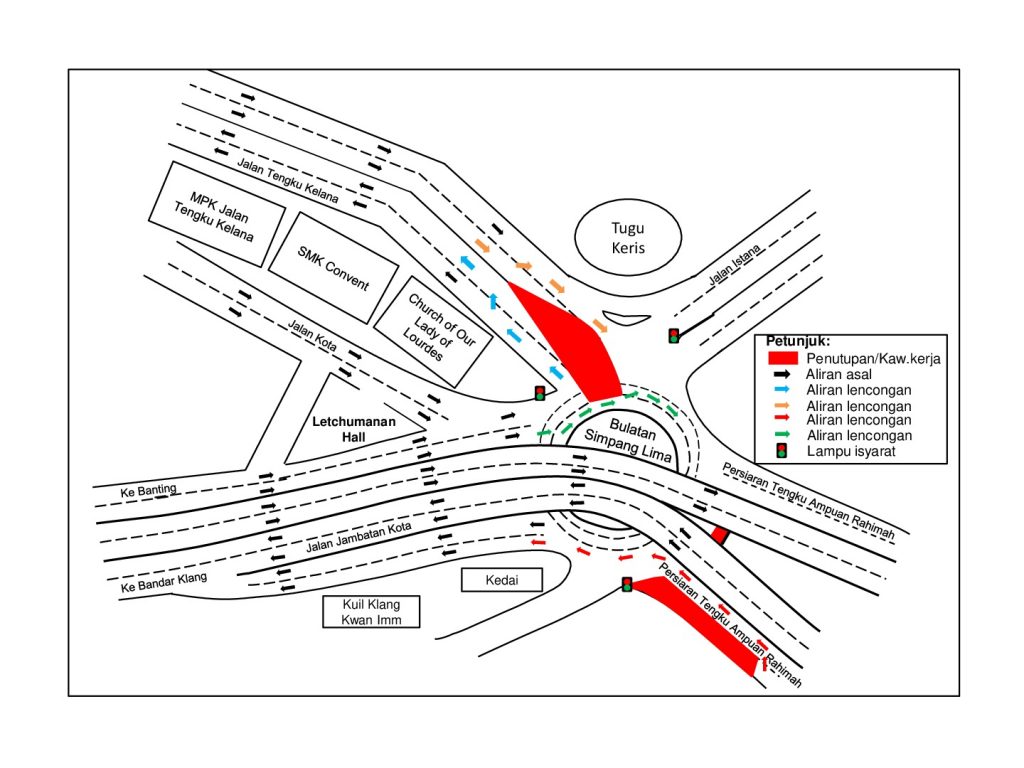 Jalan Tengku Kelana

MPK Jalan Tengku Kelana

SMK Convent

Church of Our Lady of Lourdes

Tugu Keris

Jalan Istana

Jalan Kota

Letchumanan Hall

Bulatan Simpang Lima

Petunjuk:
Penutupan/Kaw.kerja
Aliran asal
Aliran lencongan
Aliran lencongan
Aliran lencongan
Aliran lencongan
Lampu isyarat

Ke Banting

Persiaran Tengku Ampuan Rahimah

Jalan Jambatan Kota

Ke Bandar Klang

Kedai

Kuil Klang Kwan Imm

Persiaran Tengku Ampuan Rahimah