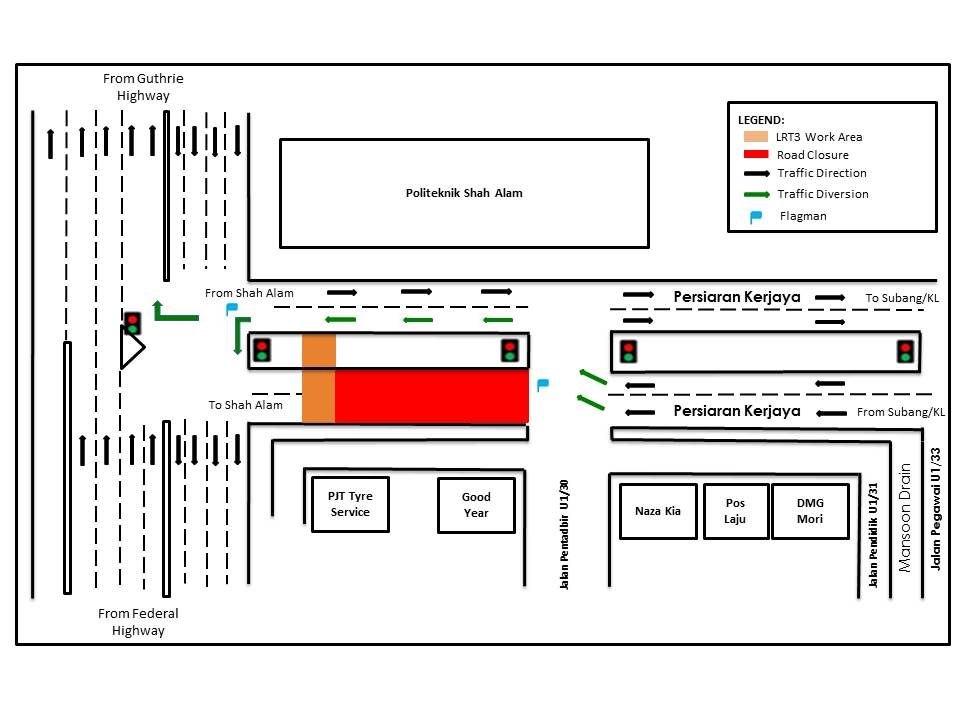 From Guthrie Highway

LEGEND:
LRT3 Work Area
Road Closure
Traffic Direction
Traffic Diversion
Flagman

Politeknik Shah Alam

From Shah Alam

Persiaran Kerjaya

To Subang/KL

To Shah Alam

Persiaran Kerjaya

From Subang/KL

PJT Tyre Service

Good Year

Jalan Pentadbir U1/30

Naza Kia

Pos Laju

DMG Mori

Jalan Pendidik U1/31

Mansoon Drain

Jalan Pegawai U1/33

From Federal Highway