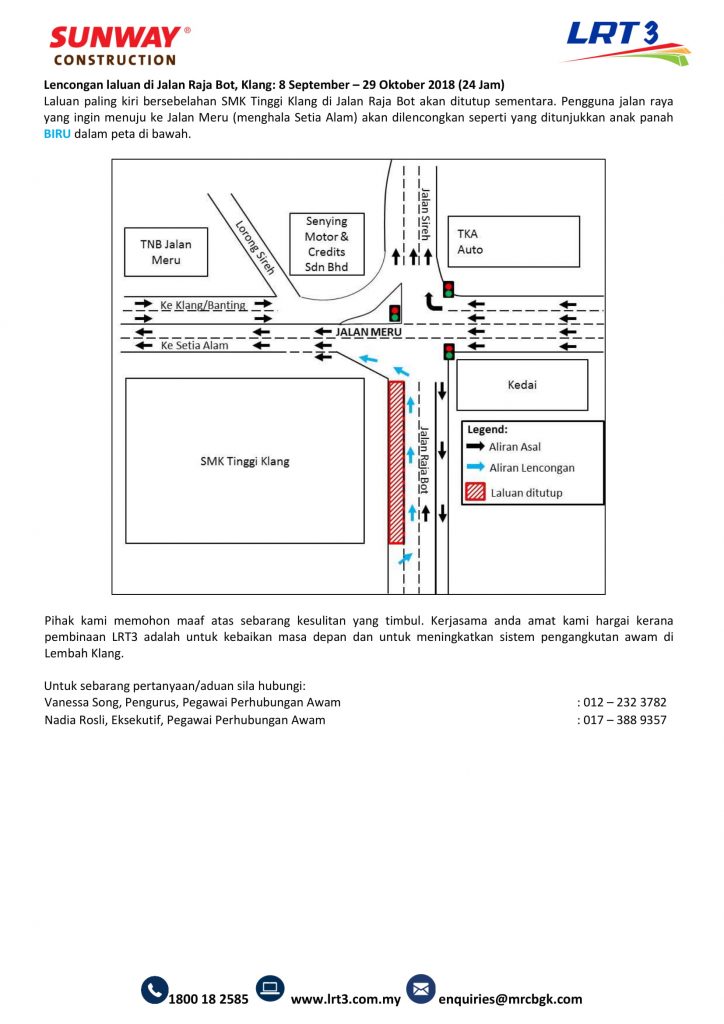 SUNWAY®
CONSTRUCTION

LRT3

Lencongan laluan di Jalan Raja Bot, Klang: 8 September – 29 Oktober 2018 (24 Jam)
Laluan paling kiri bersebelahan SMK Tinggi Klang di Jalan Raja Bot akan ditutup sementara. Pengguna jalan raya yang ingin menuju ke Jalan Meru (menghala Setia Alam) akan dilencongkan seperti yang ditunjukkan anak panah BIRU dalam peta di bawah.

TNB Jalan Meru
Lorong Sireh
Senying Motor & Credits Sdn Bhd
Jalan Sireh
TKA Auto
Ke Klang/Banting
JALAN MERU
Ke Setia Alam
Kedai
SMK Tinggi Klang
Jalan Raja Bot
Legend:
Aliran Asal
Aliran Lencongan
Laluan ditutup

Pihak kami memohon maaf atas sebarang kesulitan yang timbul. Kerjasama anda amat kami hargai kerana pembinaan LRT3 adalah untuk kebaikan masa depan dan untuk meningkatkan sistem pengangkutan awam di Lembah Klang.

Untuk sebarang pertanyaan/aduan sila hubungi:
Vanessa Song, Pengurus, Pegawai Perhubungan Awam : 012 – 232 3782
Nadia Rosli, Eksekutif, Pegawai Perhubungan Awam : 017 – 388 9357

1800 18 2585 www.lrt3.com.my enquiries@mrcbgk.com