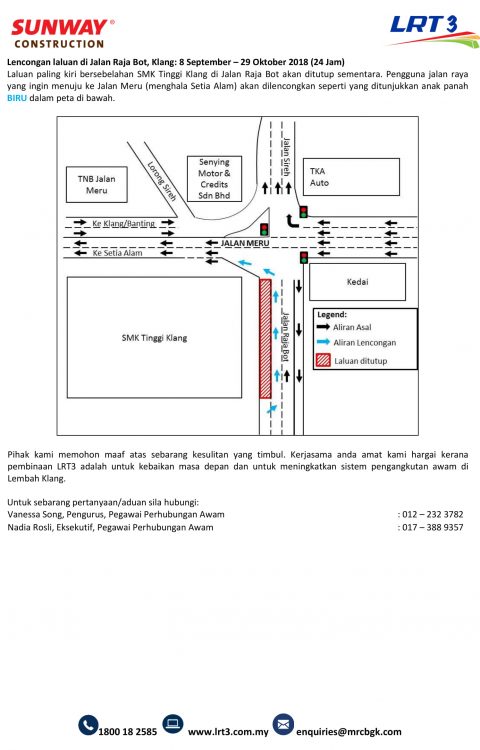 SUNWAY® CONSTRUCTION

LRT3

Lencongan laluan di Jalan Raja Bot, Klang: 8 September – 29 Oktober 2018 (24 Jam)
Laluan paling kiri bersebelahan SMK Tinggi Klang di Jalan Raja Bot akan ditutup sementara. Pengguna jalan raya yang ingin menuju ke Jalan Meru (menghala Setia Alam) akan dilencongkan seperti yang ditunjukkan anak panah BIRU dalam peta di bawah.

TNB Jalan Meru
Lorong Sireh
Senying Motor & Credits Sdn Bhd
Jalan Sireh
TKA Auto
Ke Klang/Banting
JALAN MERU
Ke Setia Alam
Kedai
SMK Tinggi Klang
Jalan Raja Bot
Legend:
Aliran Asal
Aliran Lencongan
Laluan ditutup

Pihak kami memohon maaf atas sebarang kesulitan yang timbul. Kerjasama anda amat kami hargai kerana pembinaan LRT3 adalah untuk kebaikan masa depan dan untuk meningkatkan sistem pengangkutan awam di Lembah Klang.

Untuk sebarang pertanyaan/aduan sila hubungi:
Vanessa Song, Pengurus, Pegawai Perhubungan Awam : 012 – 232 3782
Nadia Rosli, Eksekutif, Pegawai Perhubungan Awam : 017 – 388 9357

1800 18 2585 www.lrt3.com.my enquiries@mrcbgk.com