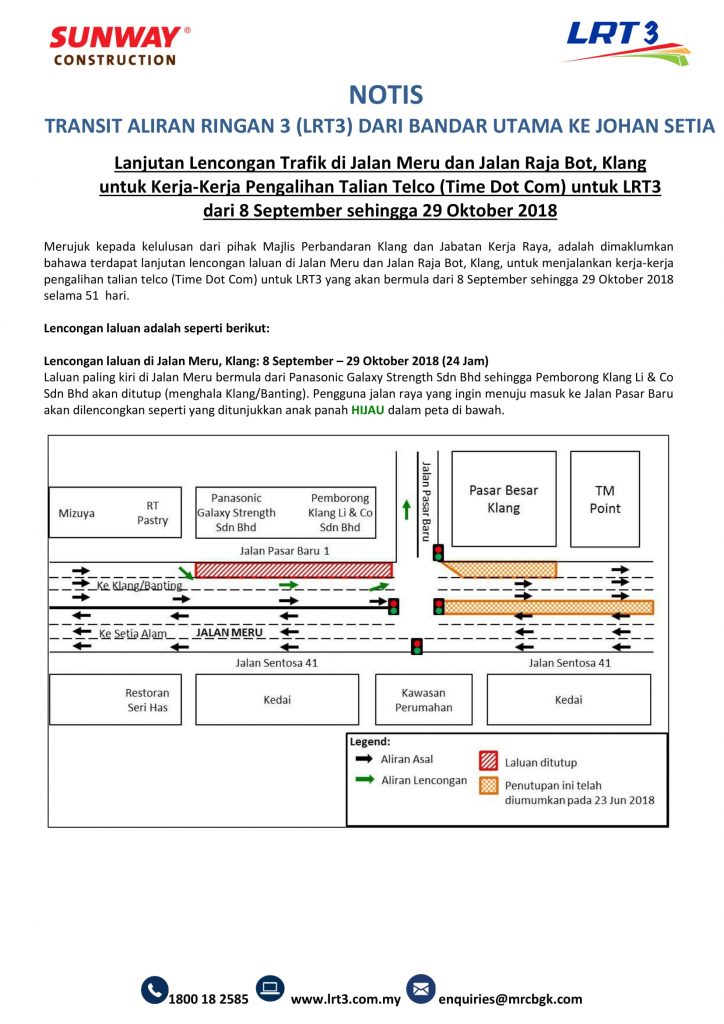 SUNWAY®
CONSTRUCTION

LRT3

NOTIS

TRANSIT ALIRAN RINGAN 3 (LRT3) DARI BANDAR UTAMA KE JOHAN SETIA

Lanjutan Lencongan Trafik di Jalan Meru dan Jalan Raja Bot, Klang untuk Kerja-Kerja Pengalihan Talian Telco (Time Dot Com) untuk LRT3 dari 8 September sehingga 29 Oktober 2018

Merujuk kepada kelulusan dari pihak Majlis Perbandaran Klang dan Jabatan Kerja Raya, adalah dimaklumkan bahawa terdapat lanjutan lencongan laluan di Jalan Meru dan Jalan Raja Bot, Klang, untuk menjalankan kerja-kerja pengalihan talian telco (Time Dot Com) untuk LRT3 yang akan bermula dari 8 September sehingga 29 Oktober 2018 selama 51 hari.

Lencongan laluan adalah seperti berikut:

Lencongan laluan di Jalan Meru, Klang: 8 September – 29 Oktober 2018 (24 Jam)
Laluan paling kiri di Jalan Meru bermula dari Panasonic Galaxy Strength Sdn Bhd sehingga Pemborong Klang Li & Co Sdn Bhd akan ditutup (menghala Klang/Banting). Pengguna jalan raya yang ingin menuju masuk ke Jalan Pasar Baru akan dilencongkan seperti yang ditunjukkan anak panah HIJAU dalam peta di bawah.

Mizuya
RT Pastry
Panasonic Galaxy Strength Sdn Bhd
Pemborong Klang Li & Co Sdn Bhd
Jalan Pasar Baru
Pasar Besar Klang
TM Point
Jalan Pasar Baru 1
Ke Klang/Banting
Ke Setia Alam
JALAN MERU
Jalan Sentosa 41
Jalan Sentosa 41
Restoran Seri Has
Kedai
Kawasan Perumahan
Kedai

Legend:
Aliran Asal
Aliran Lencongan
Laluan ditutup
Penutupan ini telah diumumkan pada 23 Jun 2018

1800 18 2585
www.lrt3.com.my
enquiries@mrcbgk.com