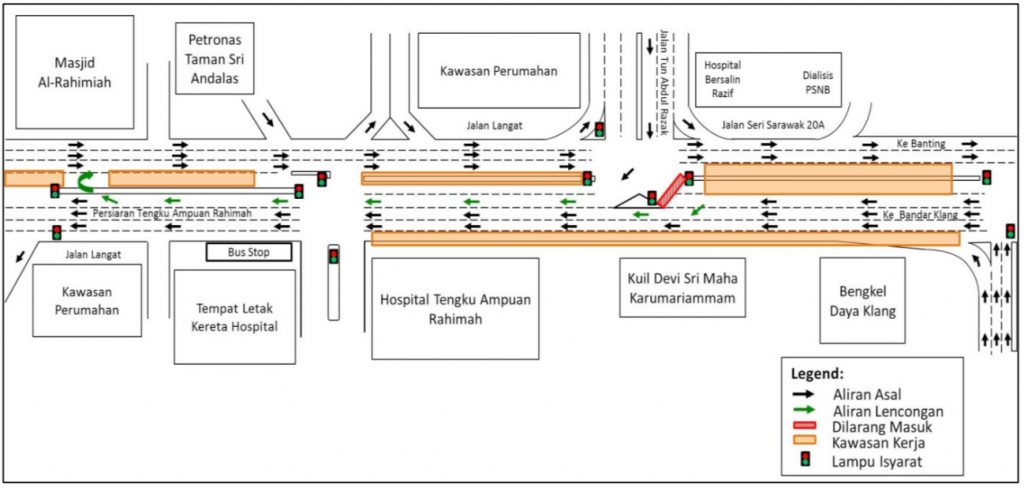 Masjid Al-Rahimiah

Petronas Taman Sri Andalas

Kawasan Perumahan

Jalan Tun Abdul Razak

Hospital Bersalin Razif

Dialisis PSNB

Jalan Langat

Jalan Seri Sarawak 20A

Ke Banting

Persiaran Tengku Ampuan Rahimah

Ke Bandar Klang

Jalan Langat

Bus Stop

Kawasan Perumahan

Tempat Letak Kereta Hospital

Hospital Tengku Ampuan Rahimah

Kuil Devi Sri Maha Karumariammam

Bengkel Daya Klang

Legend:
Aliran Asal
Aliran Lencongan
Dilarang Masuk
Kawasan Kerja
Lampu Isyarat