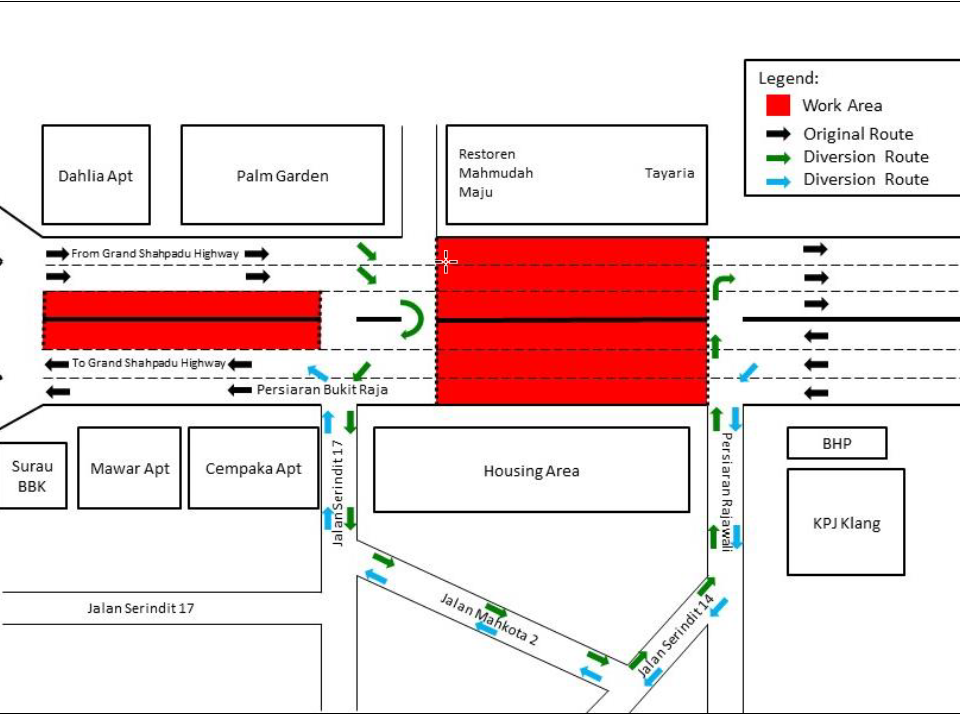 Legend:
Work Area
Original Route
Diversion Route
Diversion Route

Dahlia Apt
Palm Garden
Restoren Mahmudah Maju
Tayaria

From Grand Shahpadu Highway
To Grand Shahpadu Highway
Persiaran Bukit Raja

Surau BBK
Mawar Apt
Cempaka Apt
Jalan Serindit 17
Housing Area
Persiaran Rajawali
BHP
KPJ Klang

Jalan Serindit 17
Jalan Mahkota 2
Jalan Serindit 14