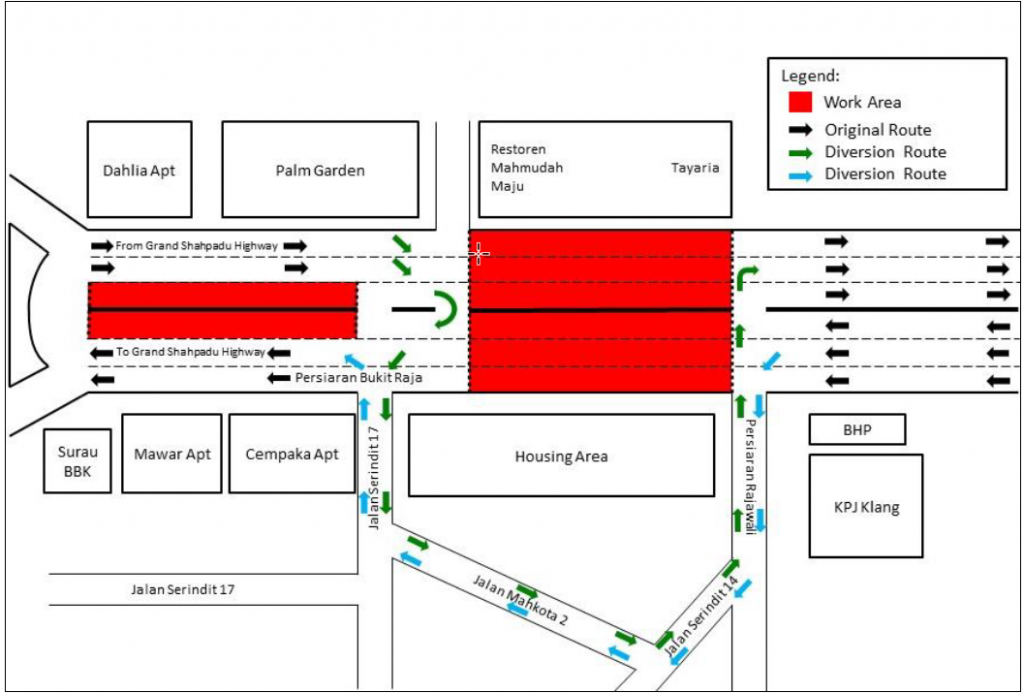 Legend:
Work Area
Original Route
Diversion Route
Diversion Route

Dahlia Apt

Palm Garden

Restoren Mahmudah Maju

Tayaria

From Grand Shahpadu Highway

To Grand Shahpadu Highway

Persiaran Bukit Raja

Surau BBK

Mawar Apt

Cempaka Apt

Jalan Serindit 17

Housing Area

Persiaran Rajawali

BHP

KPJ Klang

Jalan Serindit 17

Jalan Mahkota 2

Jalan Serindit 14