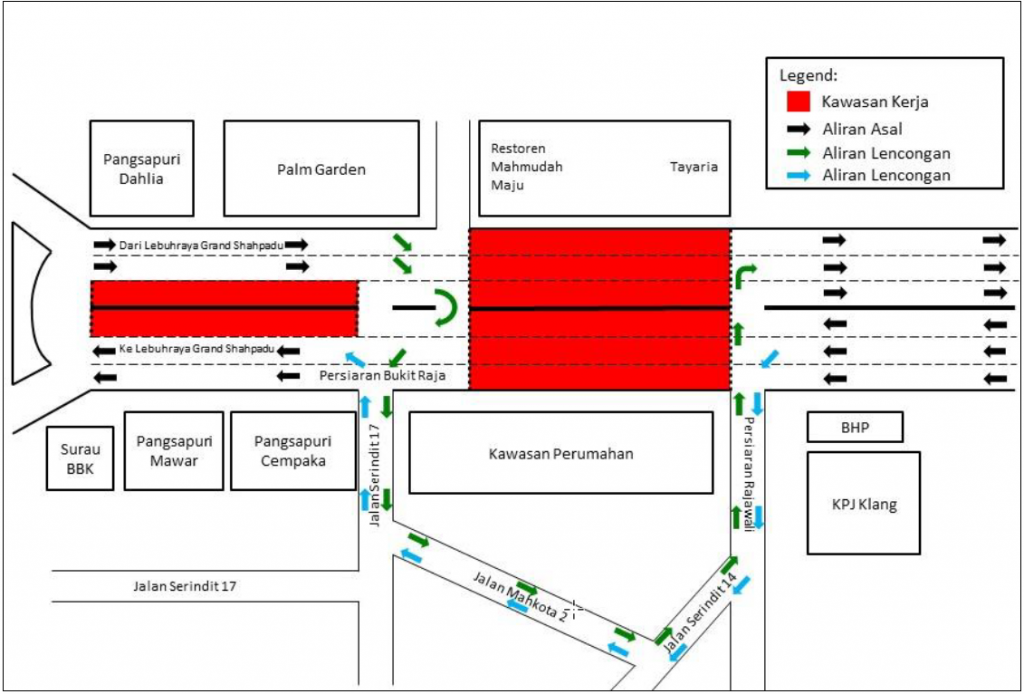 Legend:
Kawasan Kerja
Aliran Asal
Aliran Lencongan
Aliran Lencongan

Pangsapuri Dahlia

Palm Garden

Restoren Mahmudah Maju

Tayaria

Dari Lebuhraya Grand Shahpadu

Ke Lebuhraya Grand Shahpadu

Persiaran Bukit Raja

Surau BBK

Pangsapuri Mawar

Pangsapuri Cempaka

Jalan Serindit 17

Kawasan Perumahan

Persiaran Rajawali

BHP

KPJ Klang

Jalan Serindit 17

Jalan Mahkota 2

Jalan Serindit 14