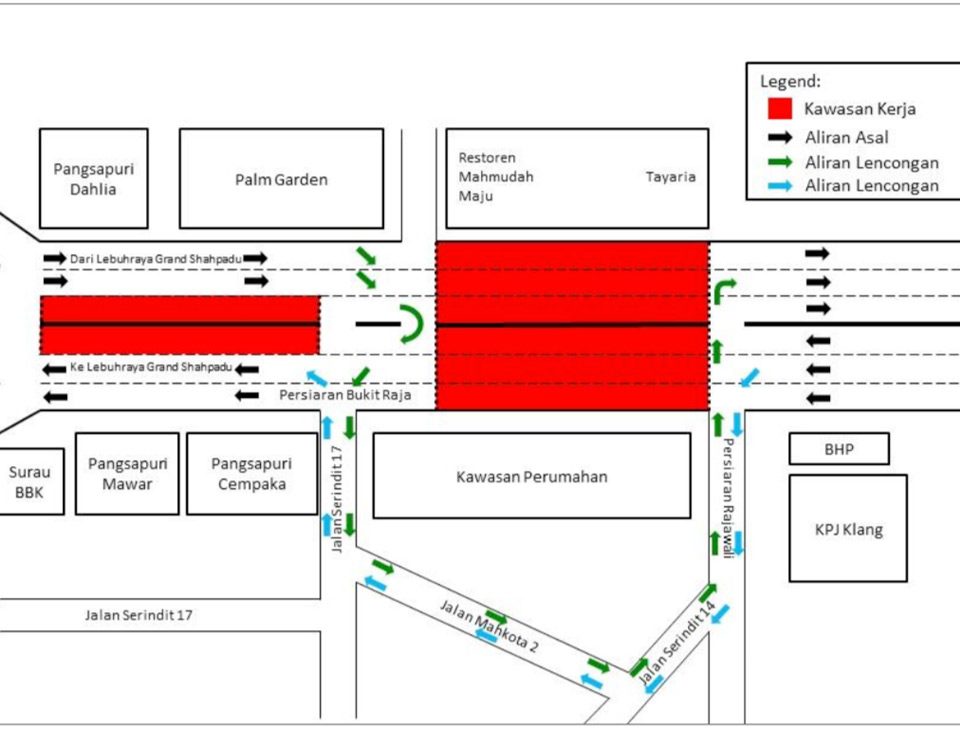 Legend:
Kawasan Kerja
Aliran Asal
Aliran Lencongan
Aliran Lencongan

Pangsapuri Dahlia

Palm Garden

Restoren Mahmudah Maju

Tayaria

Dari Lebuhraya Grand Shahpadu

Ke Lebuhraya Grand Shahpadu

Persiaran Bukit Raja

Surau BBK

Pangsapuri Mawar

Pangsapuri Cempaka

Jalan Serindit 17

Kawasan Perumahan

Persiaran Rajawali

BHP

KPJ Klang

Jalan Serindit 17

Jalan Mahkota 2

Jalan Serindit 14