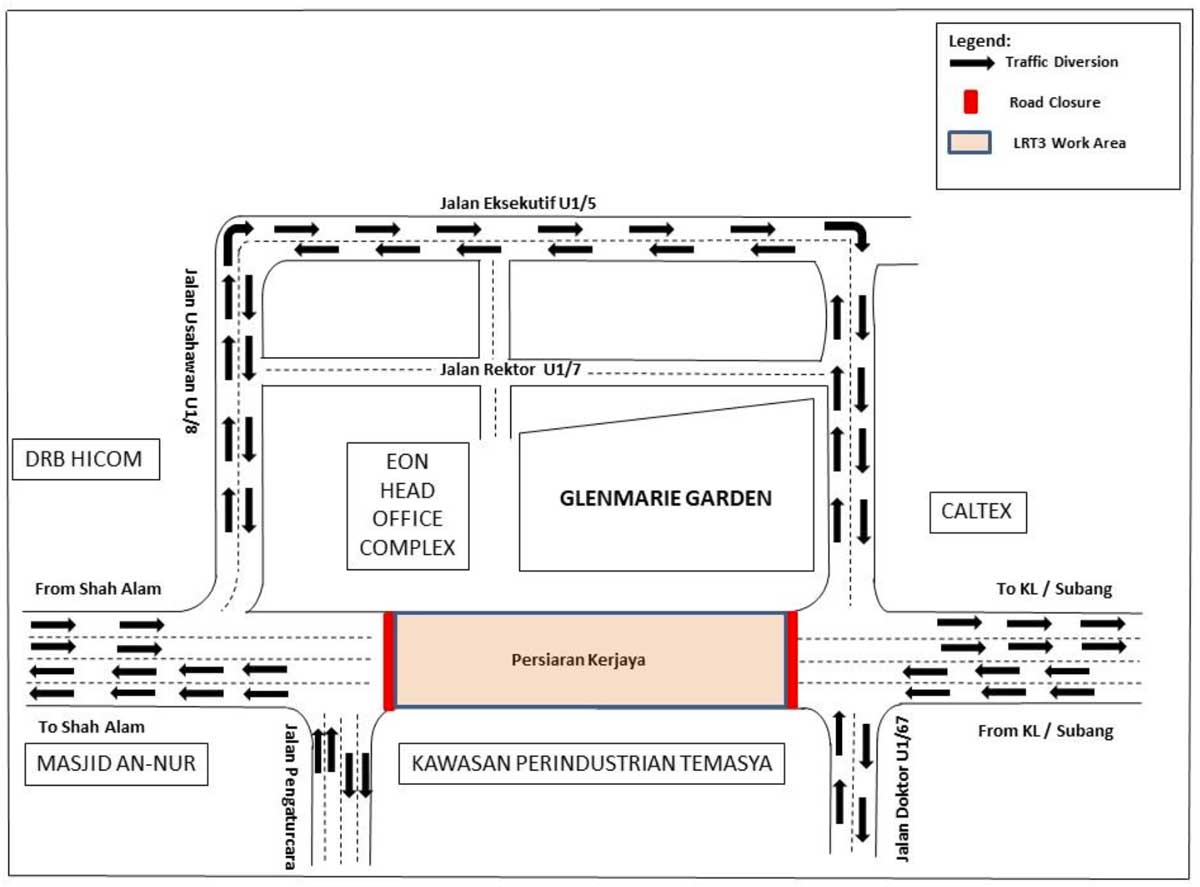 Legend:
Traffic Diversion
Road Closure
LRT3 Work Area

Jalan Eksekutif U1/5

Jalan Usahawan U1/8

Jalan Rektor U1/7

DRB HICOM

EON HEAD OFFICE COMPLEX

GLENMARIE GARDEN

CALTEX

From Shah Alam

To KL / Subang

Persiaran Kerjaya

To Shah Alam

From KL / Subang

MASJID AN-NUR

Jalan Pengaturcara

KAWASAN PERINDUSTRIAN TEMASYA

Jalan Doktor U1/67