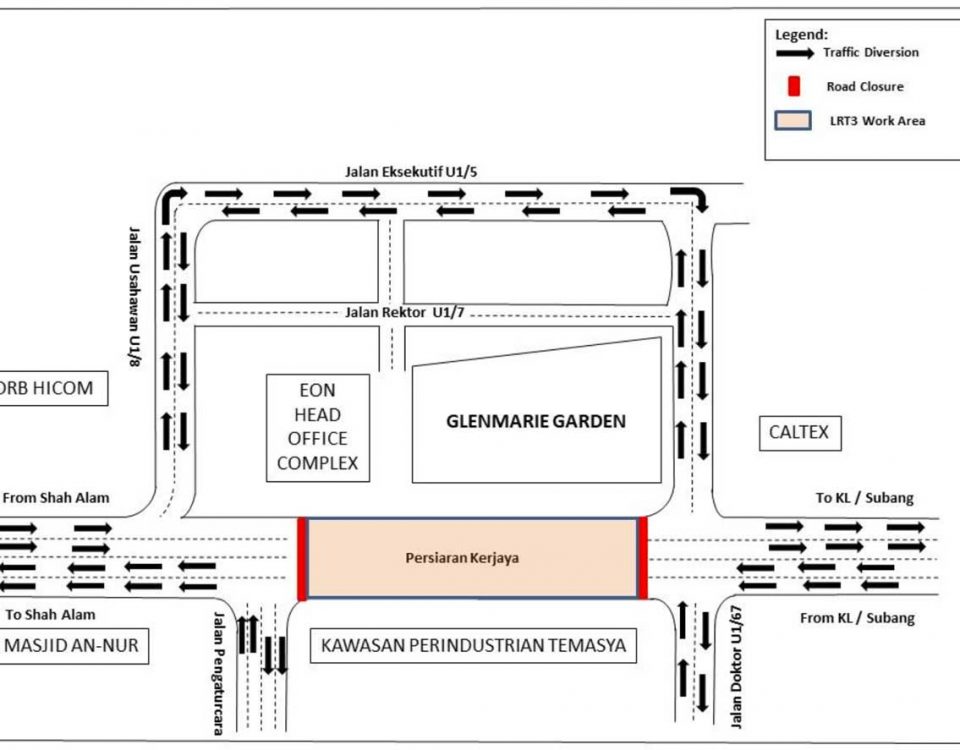 Legend:
Traffic Diversion
Road Closure
LRT3 Work Area

Jalan Eksekutif U1/5

Jalan Usahawan U1/8

Jalan Rektor U1/7

ORB HICOM

EON HEAD OFFICE COMPLEX

GLENMARIE GARDEN

CALTEX

From Shah Alam

To KL / Subang

Persiaran Kerjaya

To Shah Alam

From KL / Subang

MASJID AN-NUR

Jalan Pengaturcara

KAWASAN PERINDUSTRIAN TEMASYA

Jalan Doktor U1/67